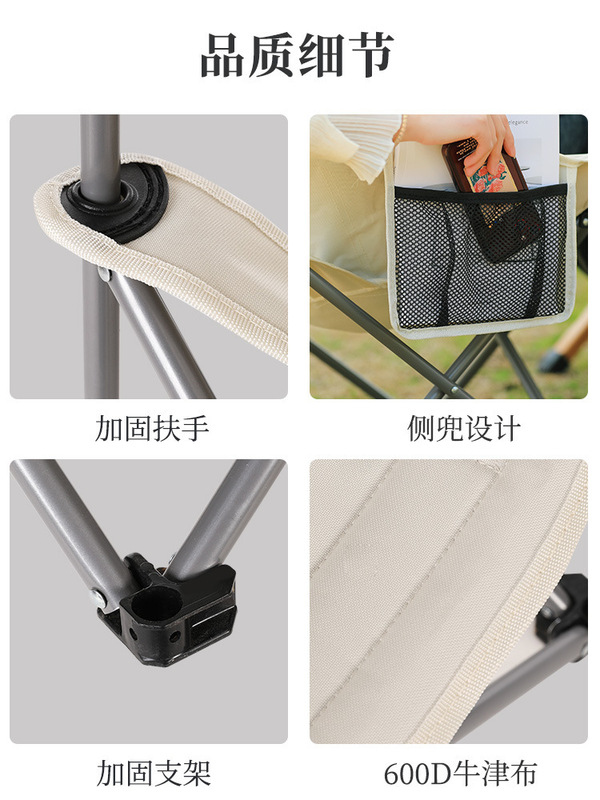 品质细节

加固扶手

侧兜设计

加固支架

600D牛津布