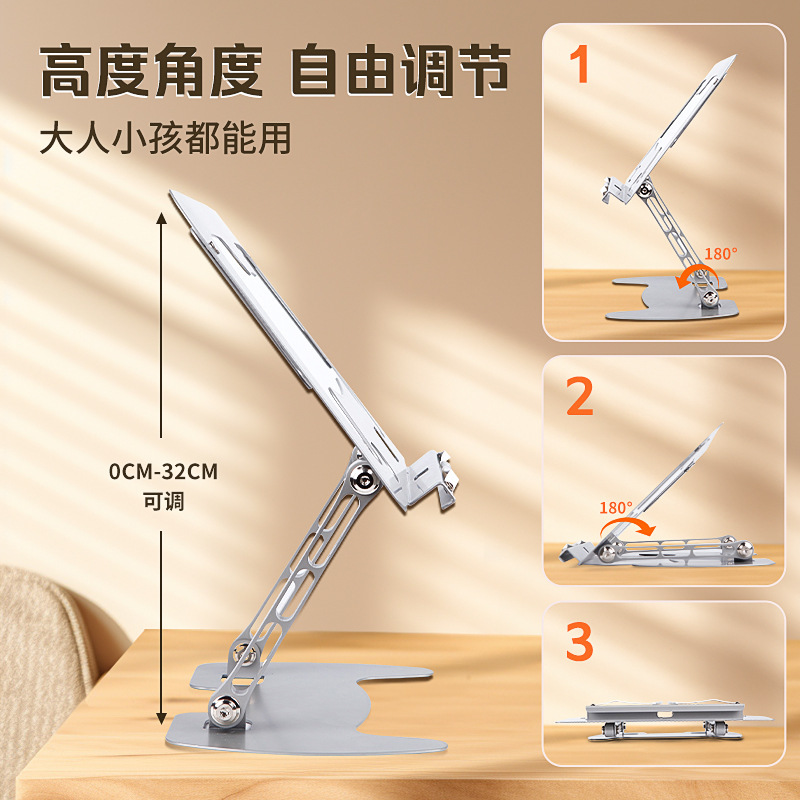 高度角度 自由调节

大人小孩都能用

0CM-32CM
可调

1

180°

2

180°

3