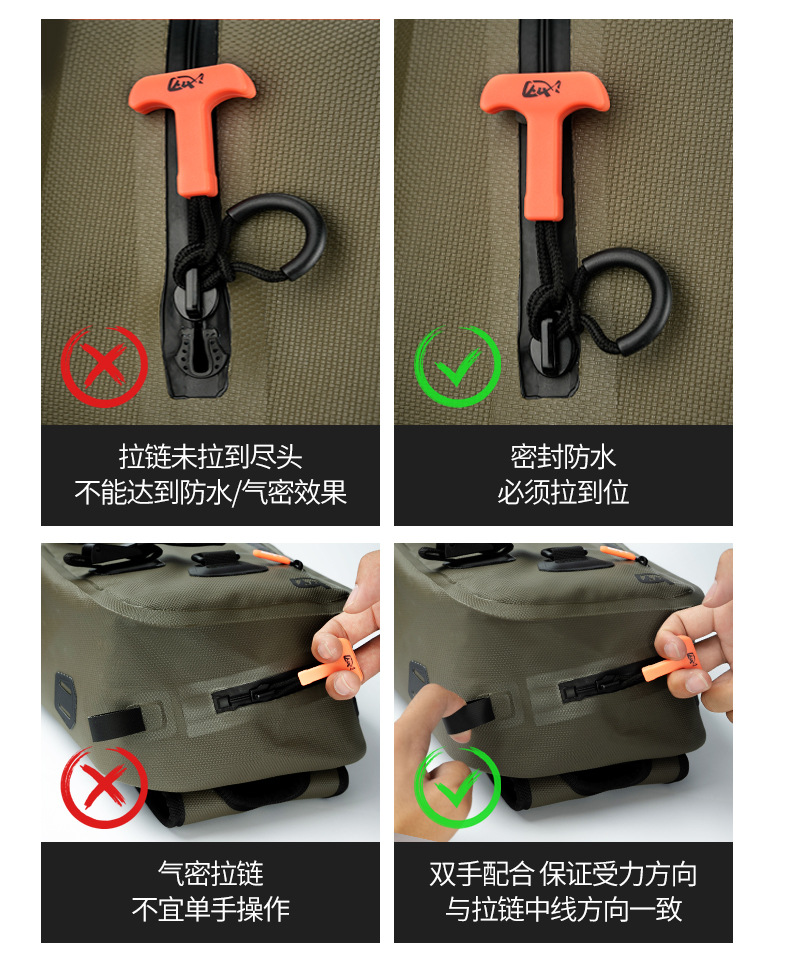 拉链未拉到尽头
不能达到防水/气密效果

密封防水
必须拉到位

气密拉链
不宜单手操作

双手配合 保证受力方向
与拉链中线方向一致