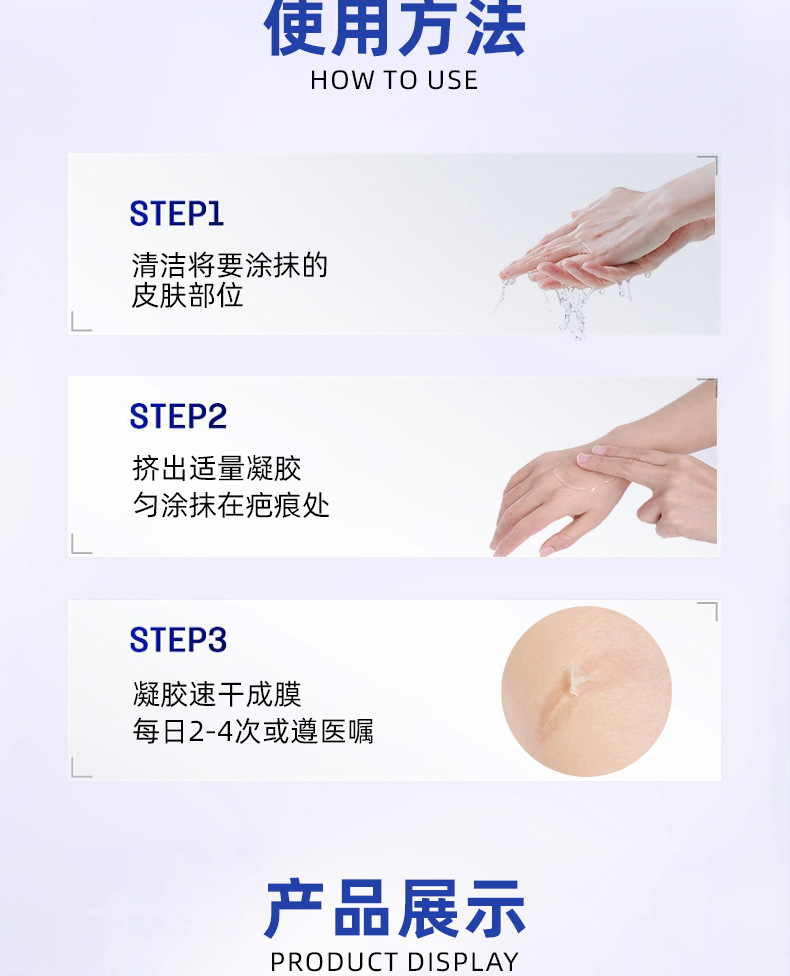 使用方法
HOW TO USE

STEP1
清洁将要涂抹的
皮肤部位

STEP2
挤出适量凝胶
匀涂抹在疤痕处

STEP3
凝胶速干成膜
每日2-4次或遵医嘱

产品展示
PRODUCT DISPLAY