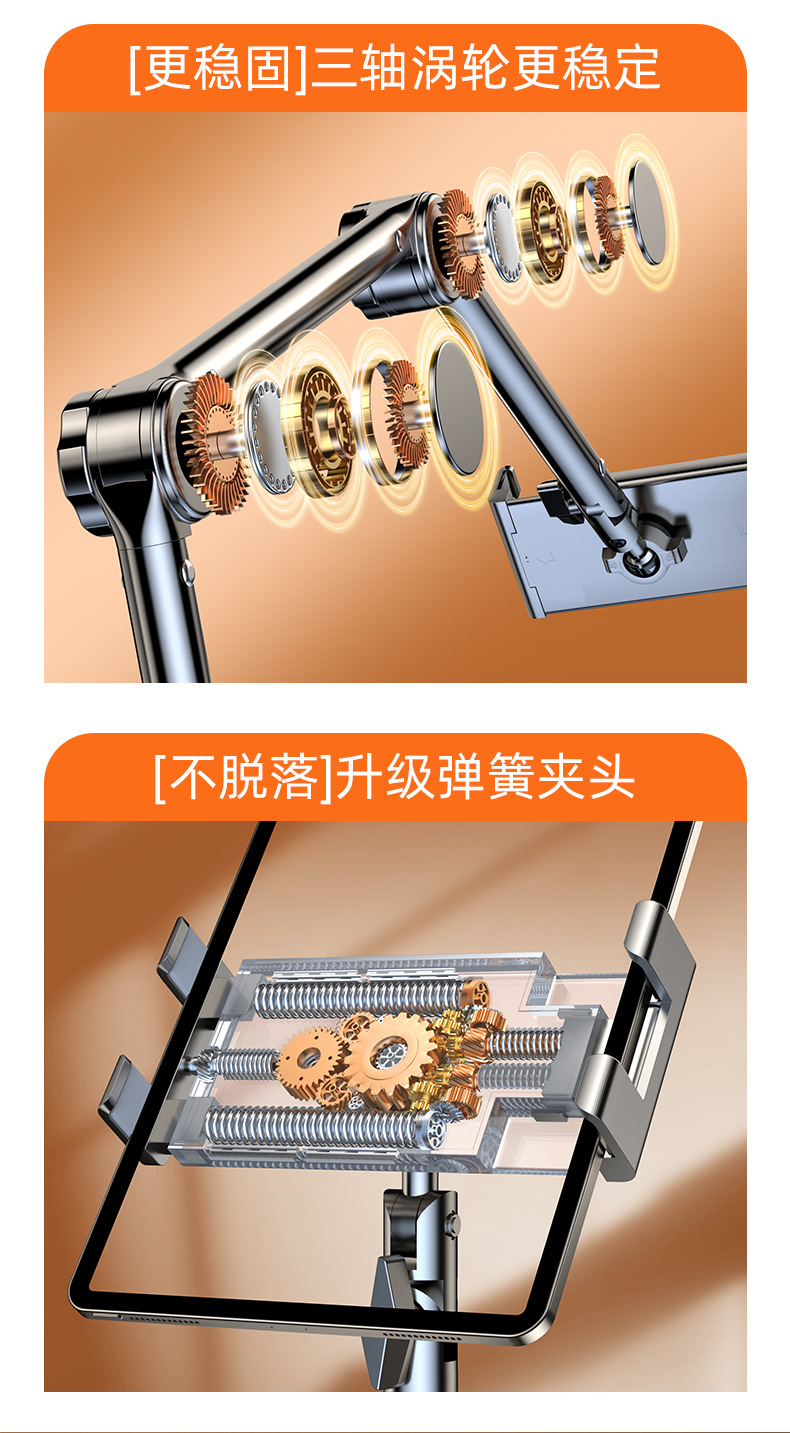 [更稳固]三轴涡轮更稳定

[不脱落]升级弹簧夹头