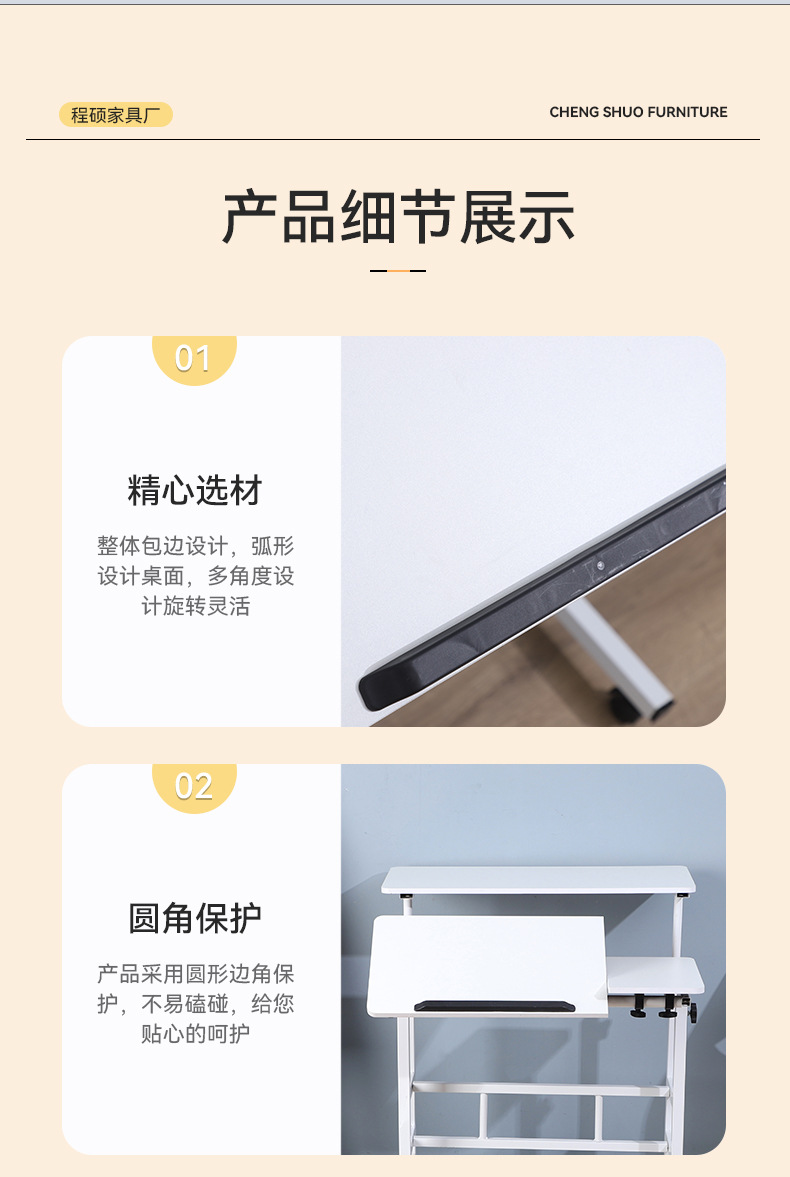 程硕家具厂

CHENG SHUO FURNITURE

产品细节展示

01

精心选材

整体包边设计，弧形设计桌面，多角度设计旋转灵活

02

圆角保护

产品采用圆形边角保护，不易磕碰，给您贴心的呵护