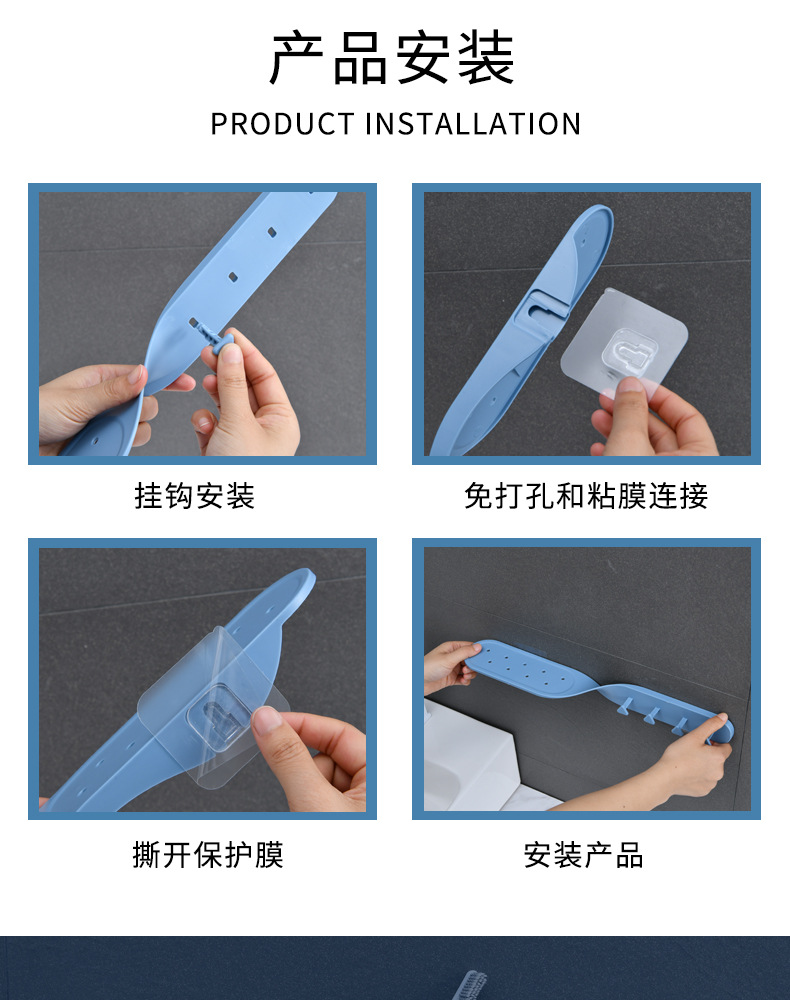 产品安装

PRODUCT INSTALLATION

挂钩安装

免打孔和粘膜连接

撕开保护膜

安装产品