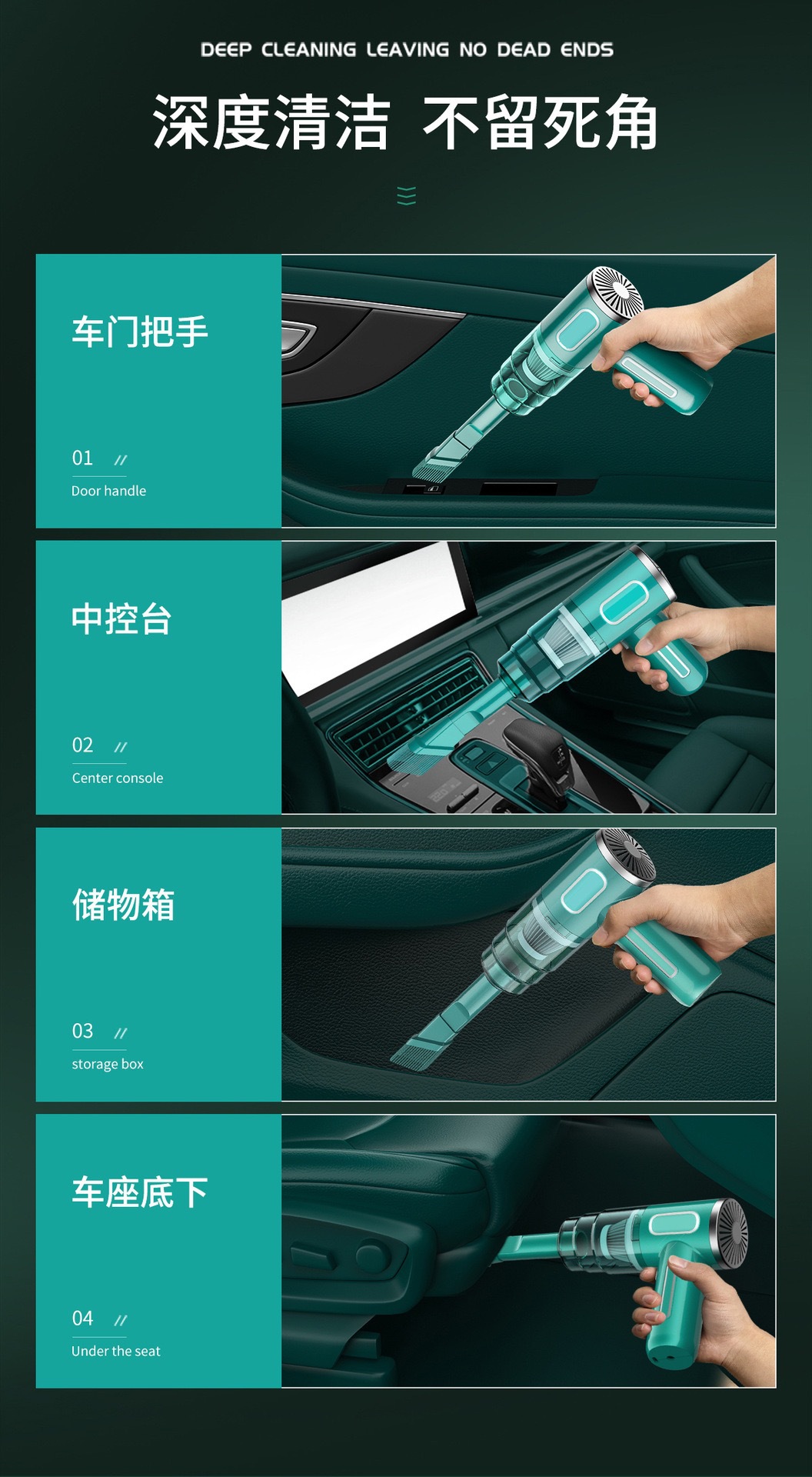 DEEP CLEANING LEAVING NO DEAD ENDS

深度清洁 不留死角

车门把手

01 //

Door handle

中控台

02 //

Center console

储物箱

03 //

storage box

车座底下

04 //

Under the seat