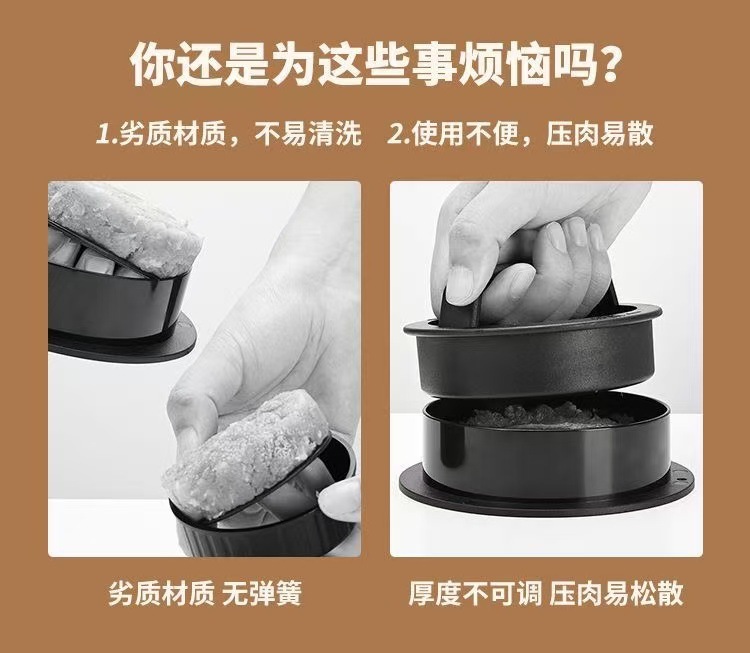 你还是为这些事烦恼吗？

1.劣质材质，不易清洗　2.使用不便，压肉易散

劣质材质 无弹簧

厚度不可调 压肉易松散