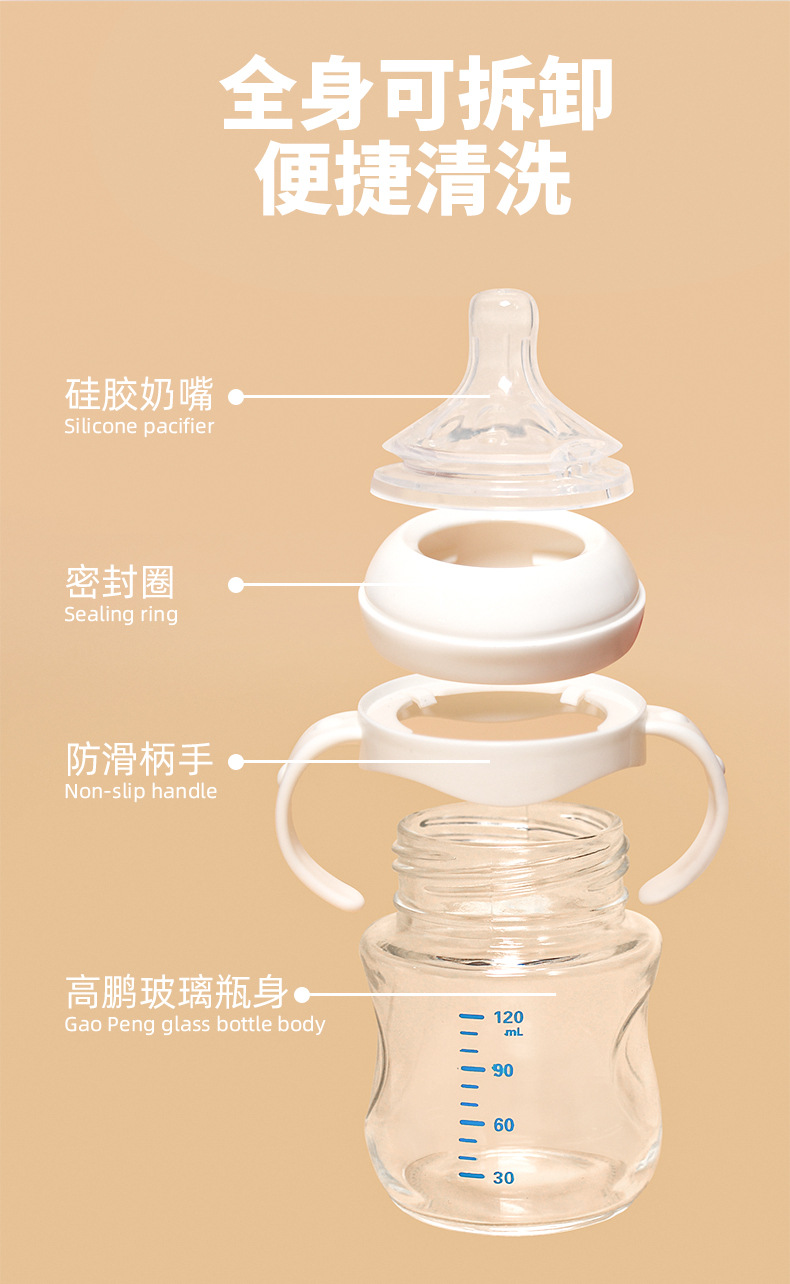 全身可拆卸
便捷清洗

硅胶奶嘴
Silicone pacifier

密封圈
Sealing ring

防滑柄手
Non-slip handle

高鹏玻璃瓶身
Gao Peng glass bottle body

120
mL
90
60
30