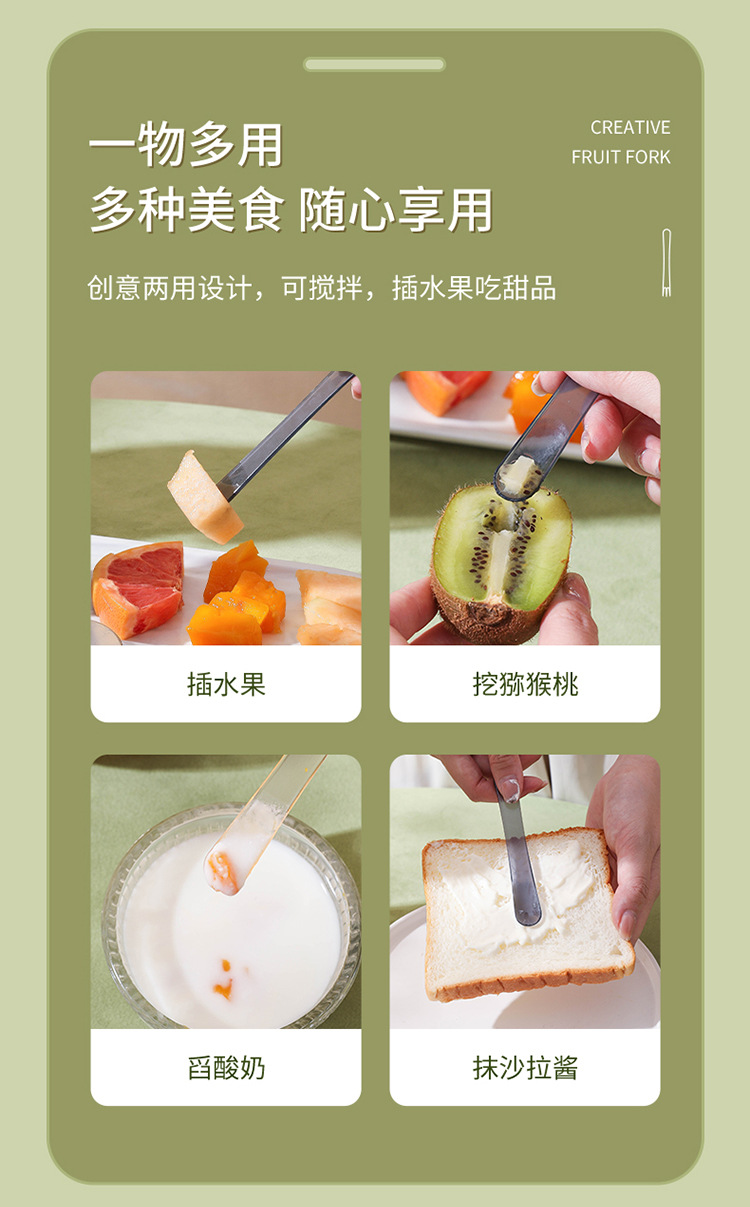 一物多用
多种美食 随心享用

CREATIVE
FRUIT FORK

创意两用设计，可搅拌，插水果吃甜品

插水果

挖猕猴桃

舀酸奶

抹沙拉酱