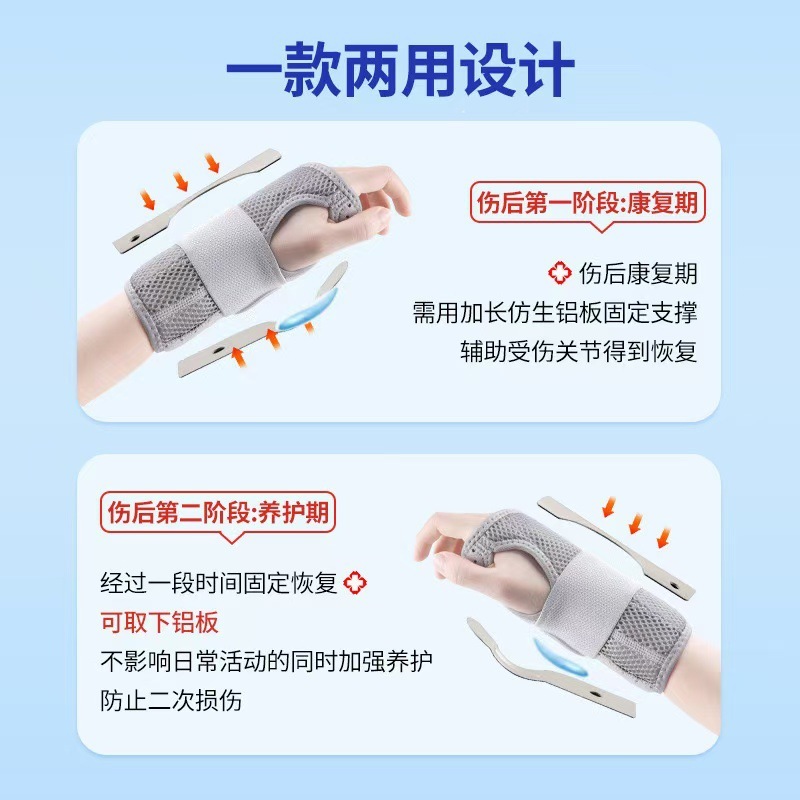 一款两用设计

伤后第一阶段:康复期

伤后康复期
需用加长仿生铝板固定支撑
辅助受伤关节得到恢复

伤后第二阶段:养护期

经过一段时间固定恢复
可取下铝板
不影响日常活动的同时加强养护
防止二次损伤