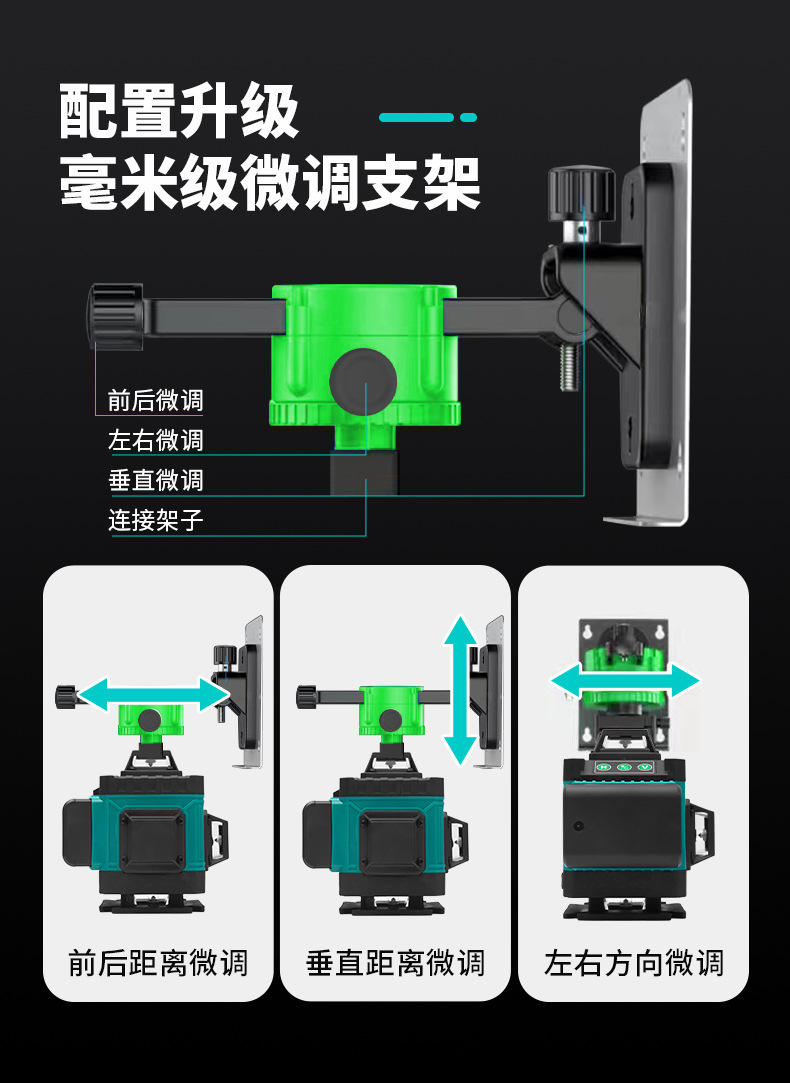 配置升级
毫米级微调支架

前后微调
左右微调
垂直微调
连接架子

前后距离微调

垂直距离微调

左右方向微调