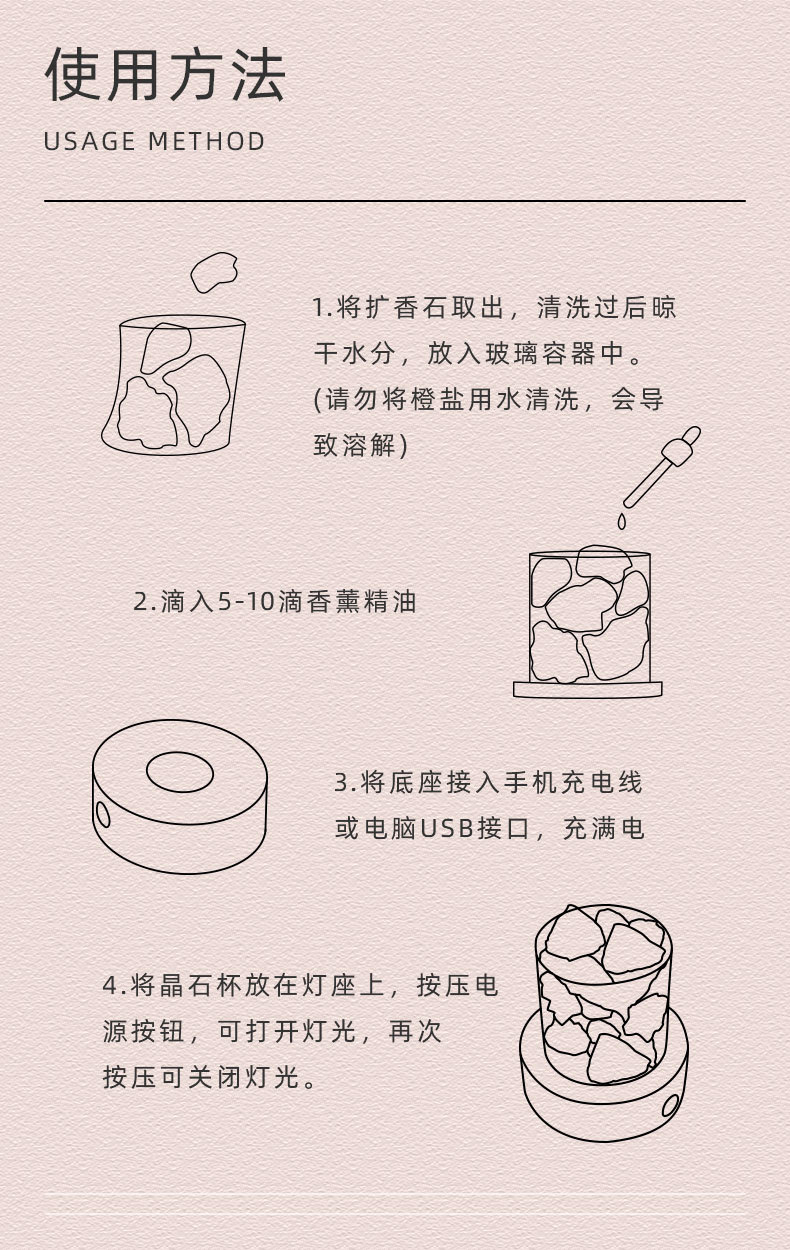 使用方法

USAGE METHOD

1.将扩香石取出，清洗过后晾干水分，放入玻璃容器中。(请勿将橙盐用水清洗，会导致溶解)

2.滴入5-10滴香薰精油

3.将底座接入手机充电线或电脑USB接口，充满电

4.将晶石杯放在灯座上，按压电源按钮，可打开灯光，再次按压可关闭灯光。