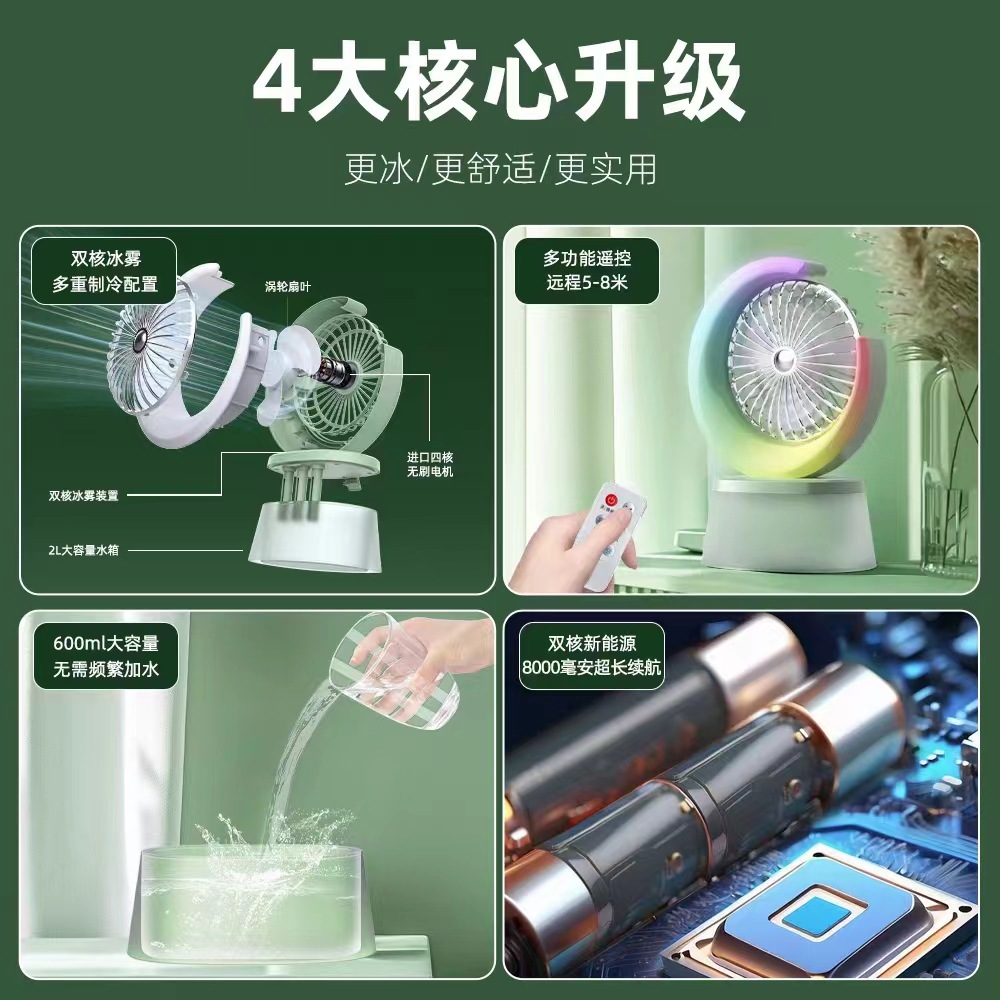 4大核心升级

更冰/更舒适/更实用

双核冰雾
多重制冷配置

涡轮扇叶

进口四核
无刷电机

双核冰雾装置

2L大容量水箱

多功能遥控
远程5-8米

600ml大容量
无需频繁加水

双核新能源
8000毫安超长续航