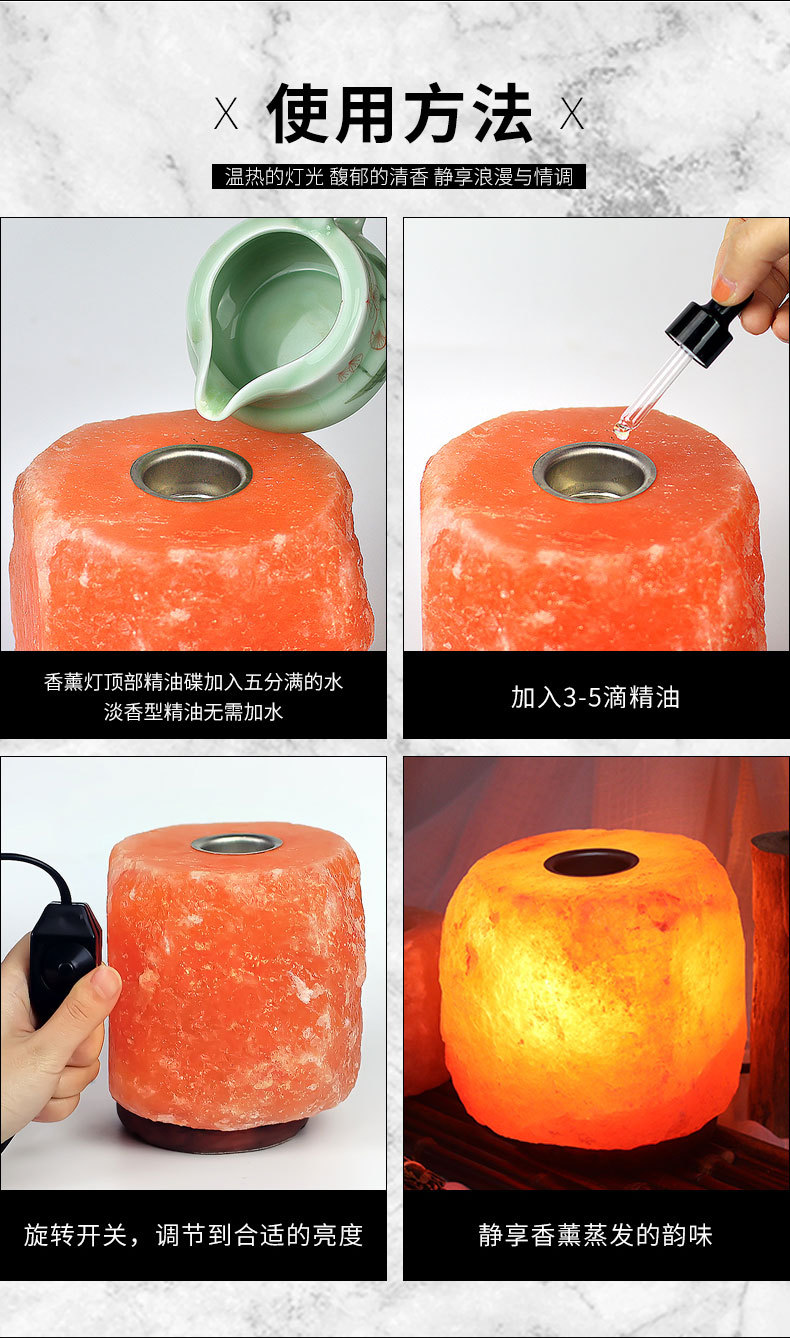 X 使用方法 X

温热的灯光 馥郁的清香 静享浪漫与情调

香薰灯顶部精油碟加入五分满的水
淡香型精油无需加水

加入3-5滴精油

旋转开关，调节到合适的亮度

静享香薰蒸发的韵味