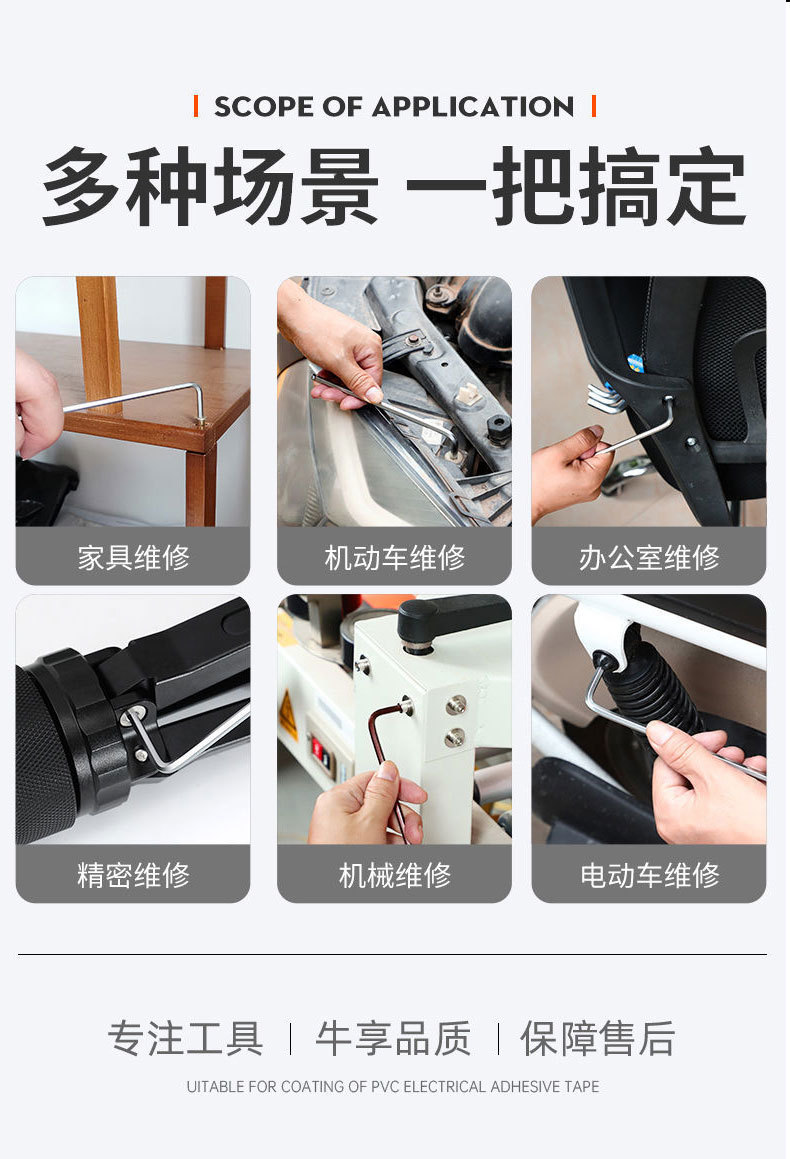 SCOPE OF APPLICATION

多种场景 一把搞定

家具维修

机动车维修

办公室维修

精密维修

机械维修

电动车维修

专注工具 | 牛享品质 | 保障售后

UITABLE FOR COATING OF PVC ELECTRICAL ADHESIVE TAPE