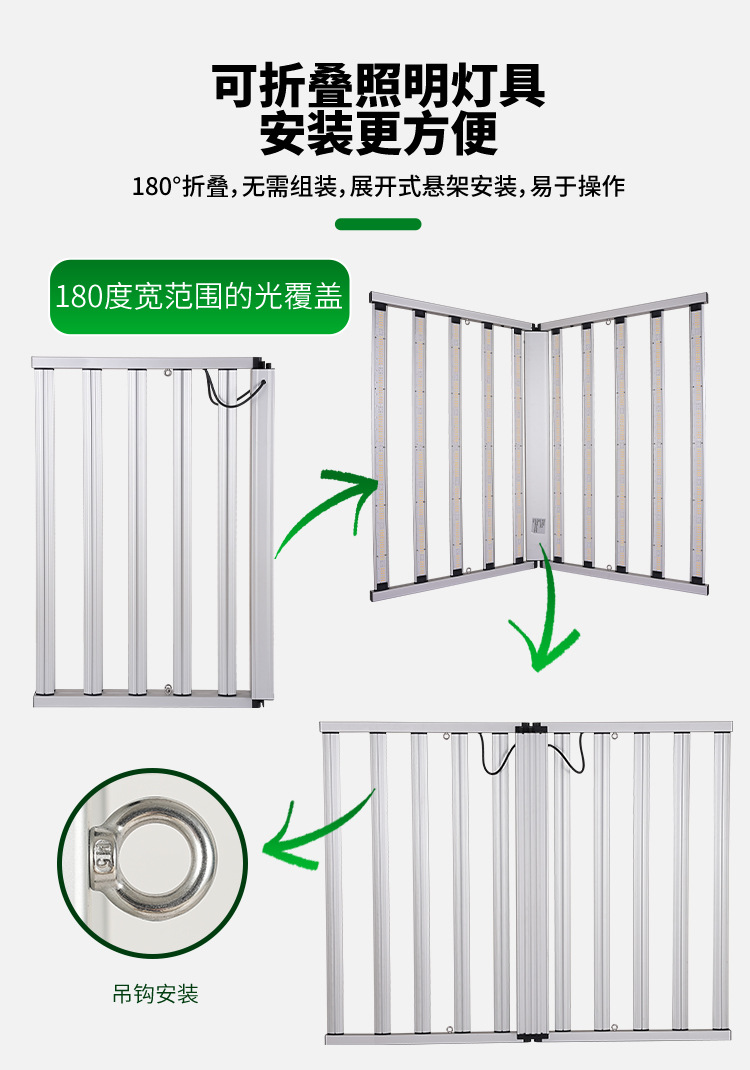 可折叠照明灯具
安装更方便

180°折叠，无需组装，展开式悬架安装，易于操作

180度宽范围的光覆盖

M5

吊钩安装