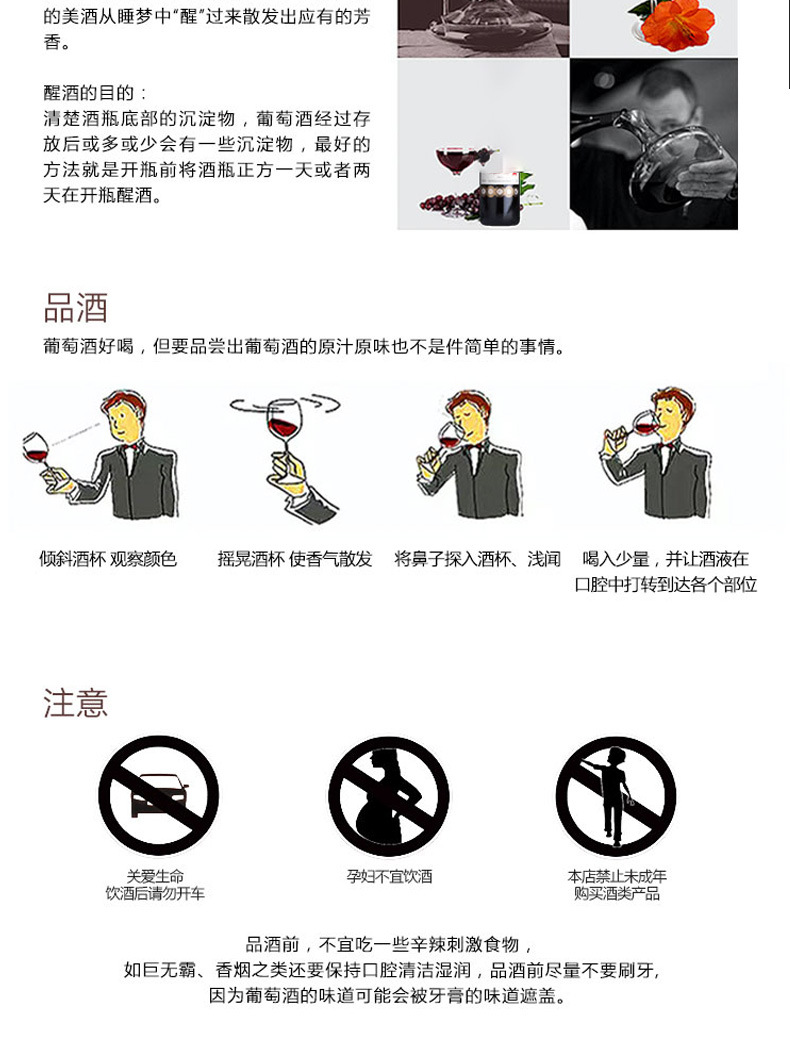 的美酒从睡梦中“醒”过来散发出应有的芳香。

醒酒的目的：
清楚酒瓶底部的沉淀物，葡萄酒经过存放后或多或少会有一些沉淀物，最好的方法就是开瓶前将酒瓶正方一天或者两天在开瓶醒酒。

品酒
葡萄酒好喝，但要品尝出葡萄酒的原汁原味也不是件简单的事情。

倾斜酒杯 观察颜色

摇晃酒杯 使香气散发

将鼻子探入酒杯、浅闻

喝入少量，并让酒液在口腔中打转到达各个部位

注意

关爱生命
饮酒后请勿开车

孕妇不宜饮酒

本店禁止未成年
购买酒类产品

品酒前，不宜吃一些辛辣刺激食物，
如巨无霸、香烟之类还要保持口腔清洁湿润，品酒前尽量不要刷牙，
因为葡萄酒的味道可能会被牙膏的味道遮盖。