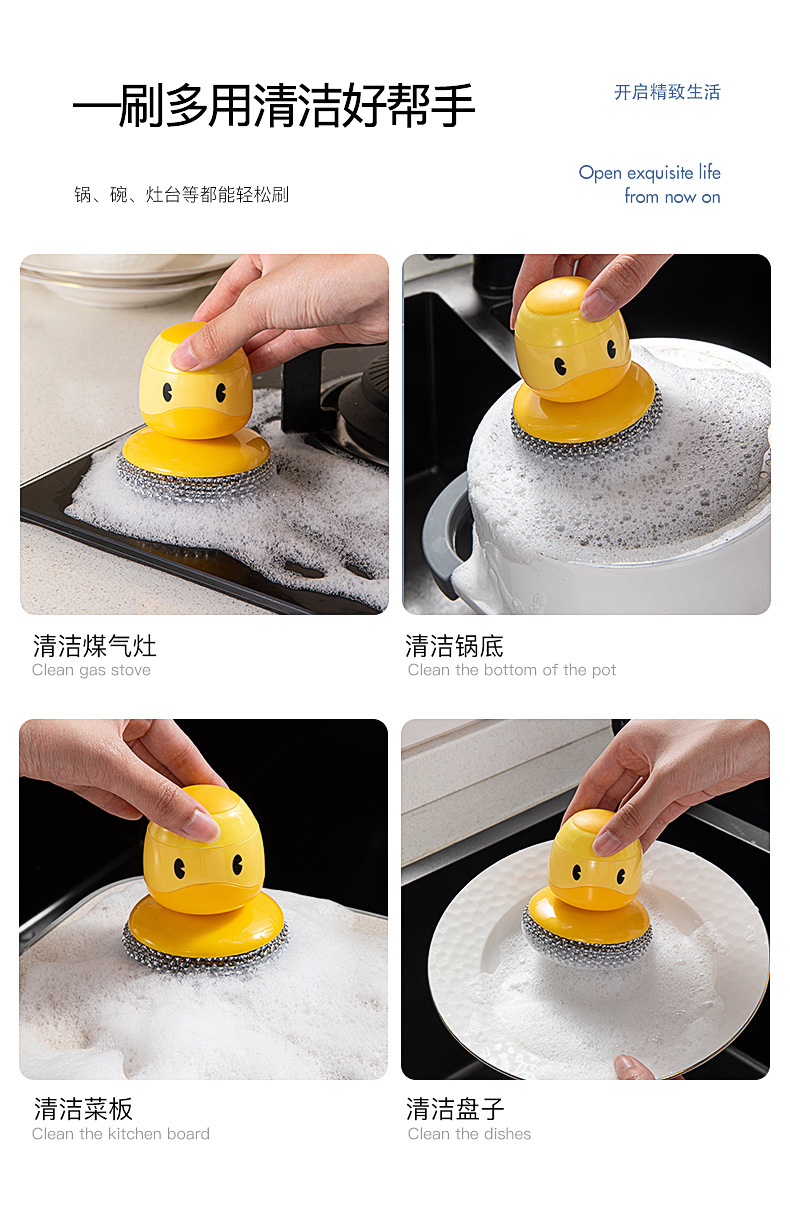 一刷多用清洁好帮手

开启精致生活

锅、碗、灶台等都能轻松刷

Open exquisite life from now on

清洁煤气灶
Clean gas stove

清洁锅底
Clean the bottom of the pot

清洁菜板
Clean the kitchen board

清洁盘子
Clean the dishes