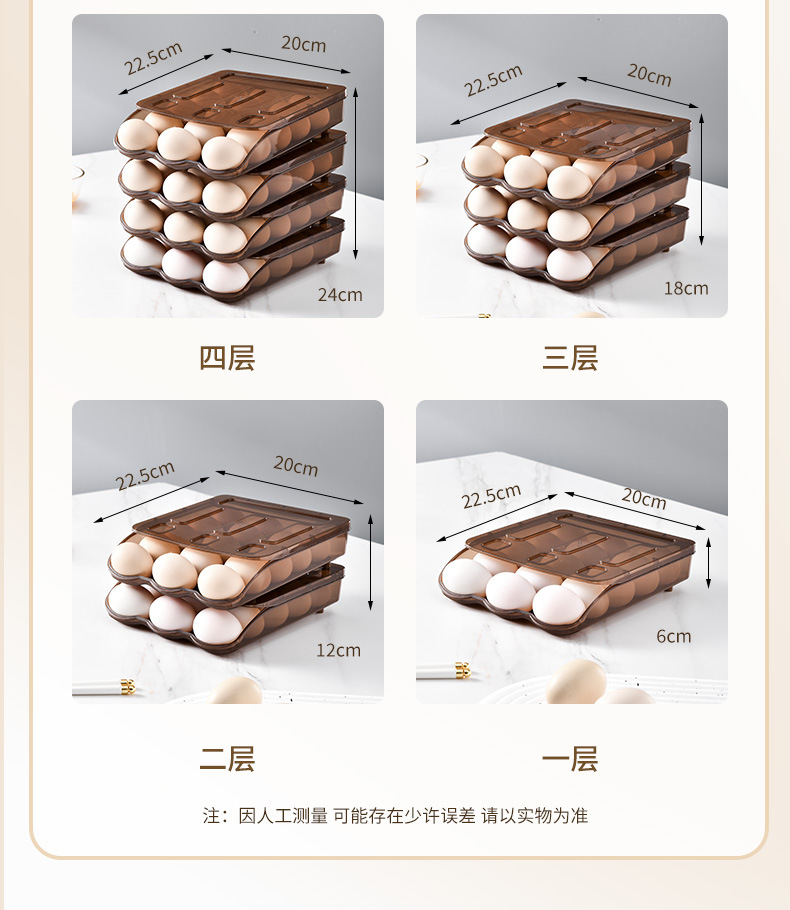 22.5cm
20cm
24cm

四层

22.5cm
20cm
18cm

三层

22.5cm
20cm
12cm

二层

22.5cm
20cm
6cm

一层

注：因人工测量 可能存在少许误差 请以实物为准