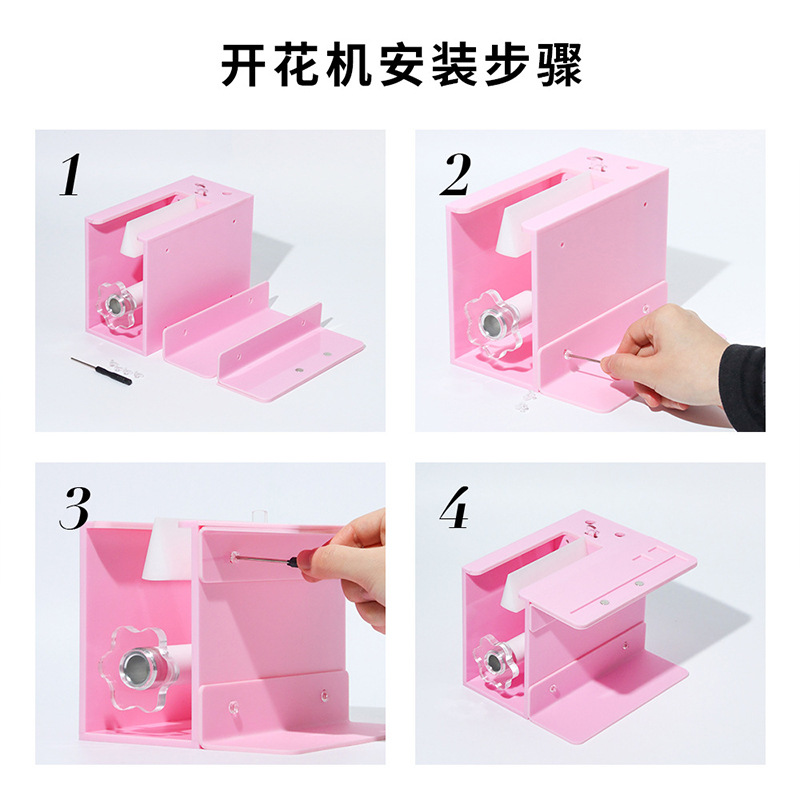 开花机安装步骤

1

2

3

4