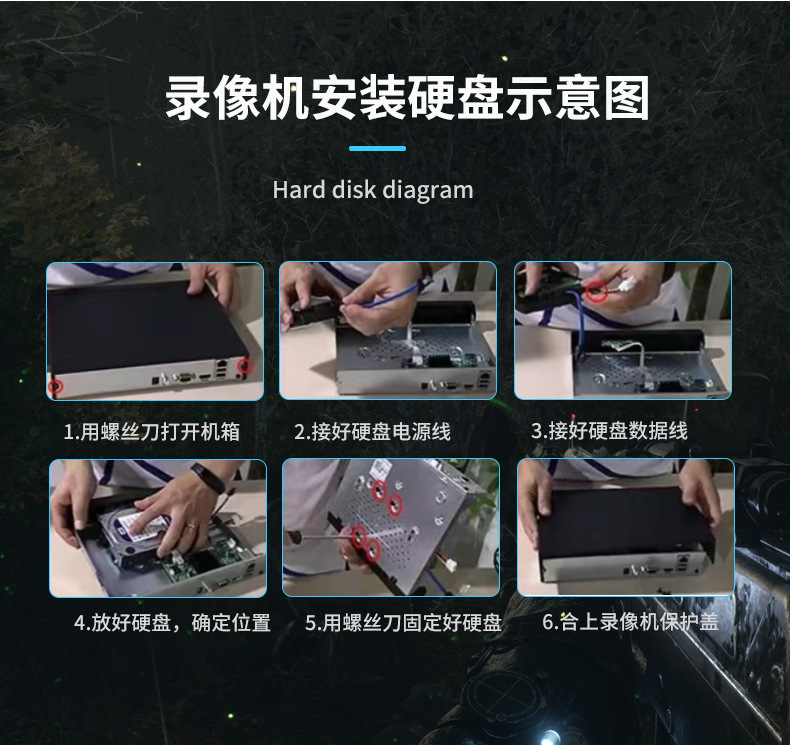 录像机安装硬盘示意图

Hard disk diagram

1.用螺丝刀打开机箱

2.接好硬盘电源线

3.接好硬盘数据线

4.放好硬盘，确定位置

5.用螺丝刀固定好硬盘

6.合上录像机保护盖