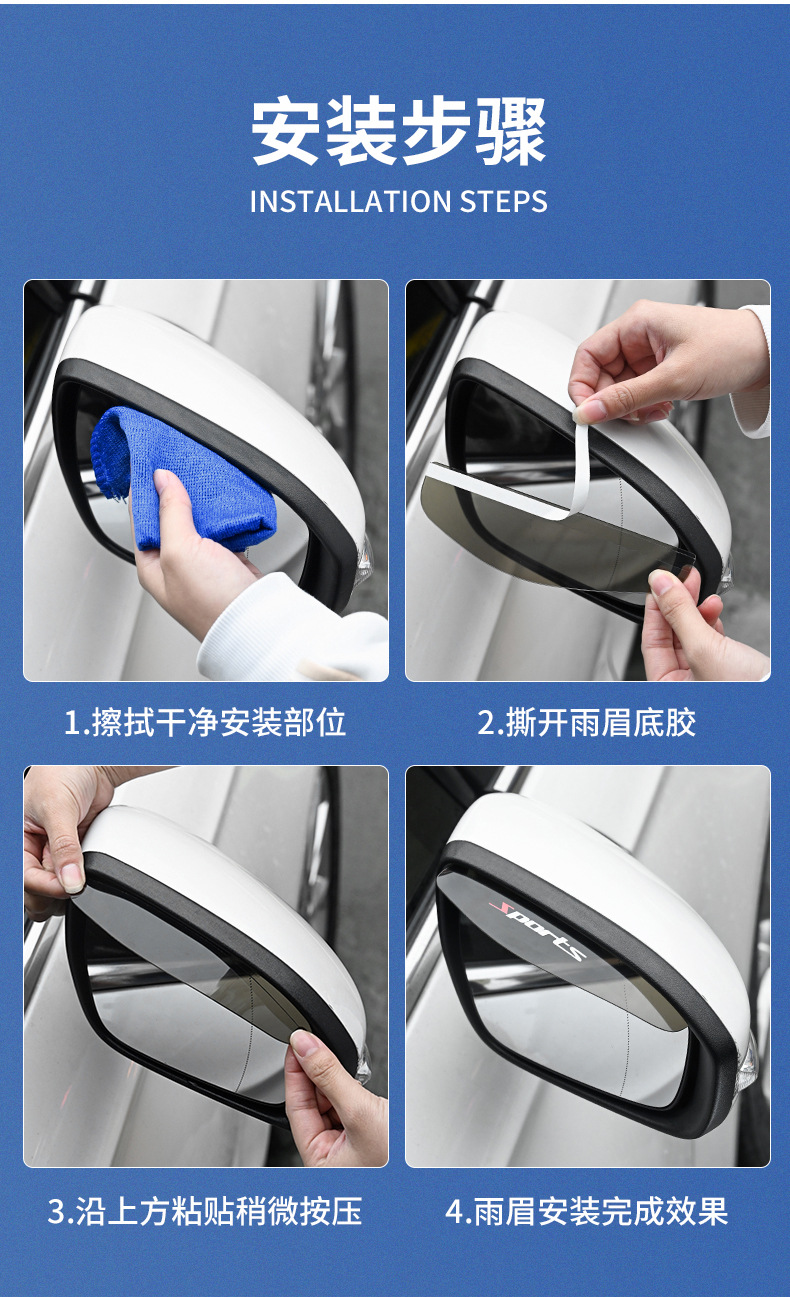 安装步骤

INSTALLATION STEPS

1.擦拭干净安装部位

2.撕开雨眉底胶

3.沿上方粘贴稍微按压

Sports

4.雨眉安装完成效果