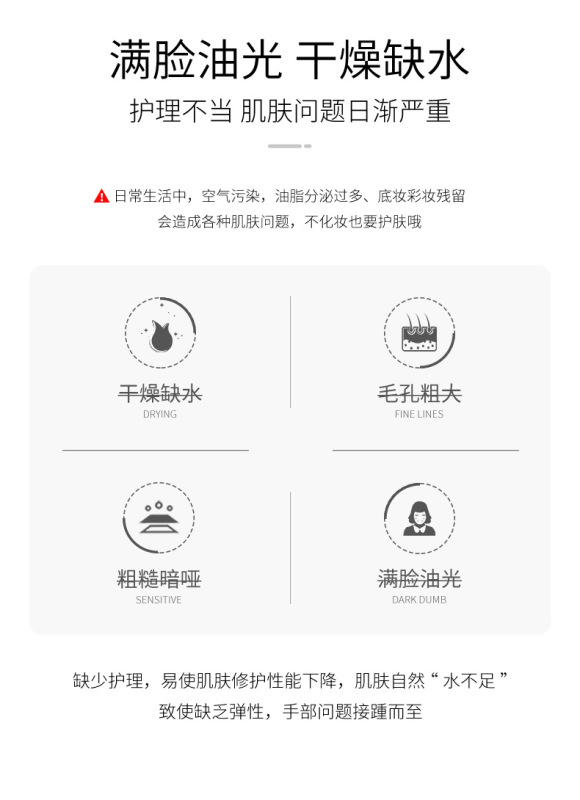 满脸油光 干燥缺水

护理不当 肌肤问题日渐严重

日常生活中，空气污染，油脂分泌过多、底妆彩妆残留
会造成各种肌肤问题，不化妆也要护肤哦

干燥缺水
DRYING

毛孔粗大
FINE LINES

粗糙暗哑
SENSITIVE

满脸油光
DARK DUMB

缺少护理，易使肌肤修护性能下降，肌肤自然“水不足”
致使缺乏弹性，手部问题接踵而至