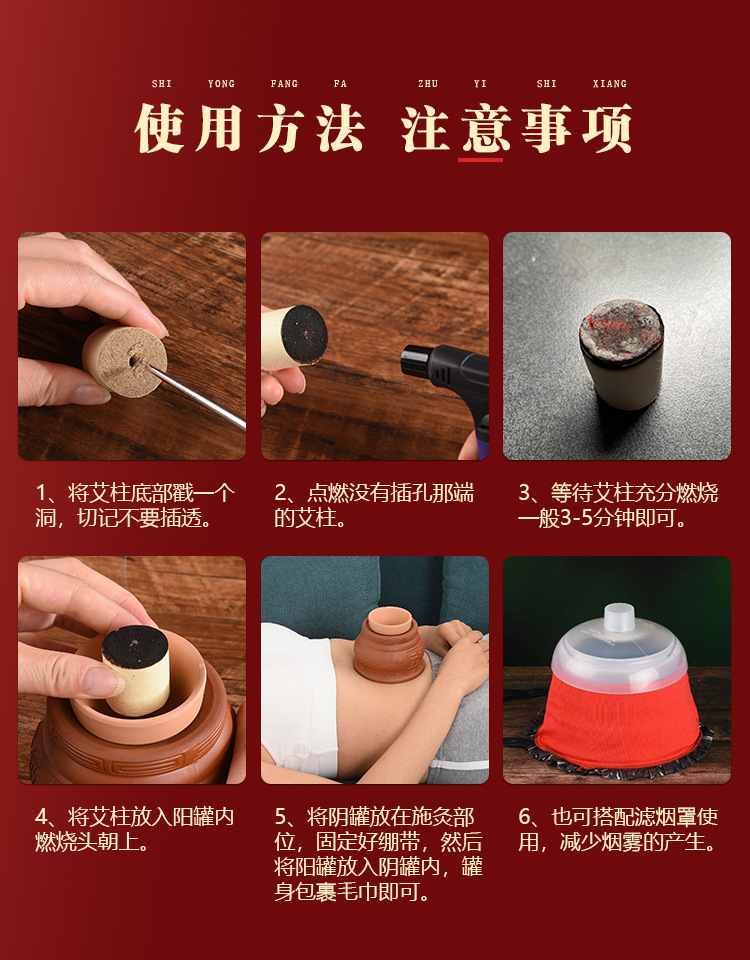 SHI YONG FANG FA ZHU YI SHI XIANG

使用方法 注意事项

1、将艾柱底部戳一个洞，切记不要插透。

2、点燃没有插孔那端的艾柱。

3、等待艾柱充分燃烧一般3-5分钟即可。

4、将艾柱放入阳罐内燃烧头朝上。

5、将阴罐放在施灸部位，固定好绷带，然后将阳罐放入阴罐内，罐身包裹毛巾即可。

6、也可搭配滤烟罩使用，减少烟雾的产生。