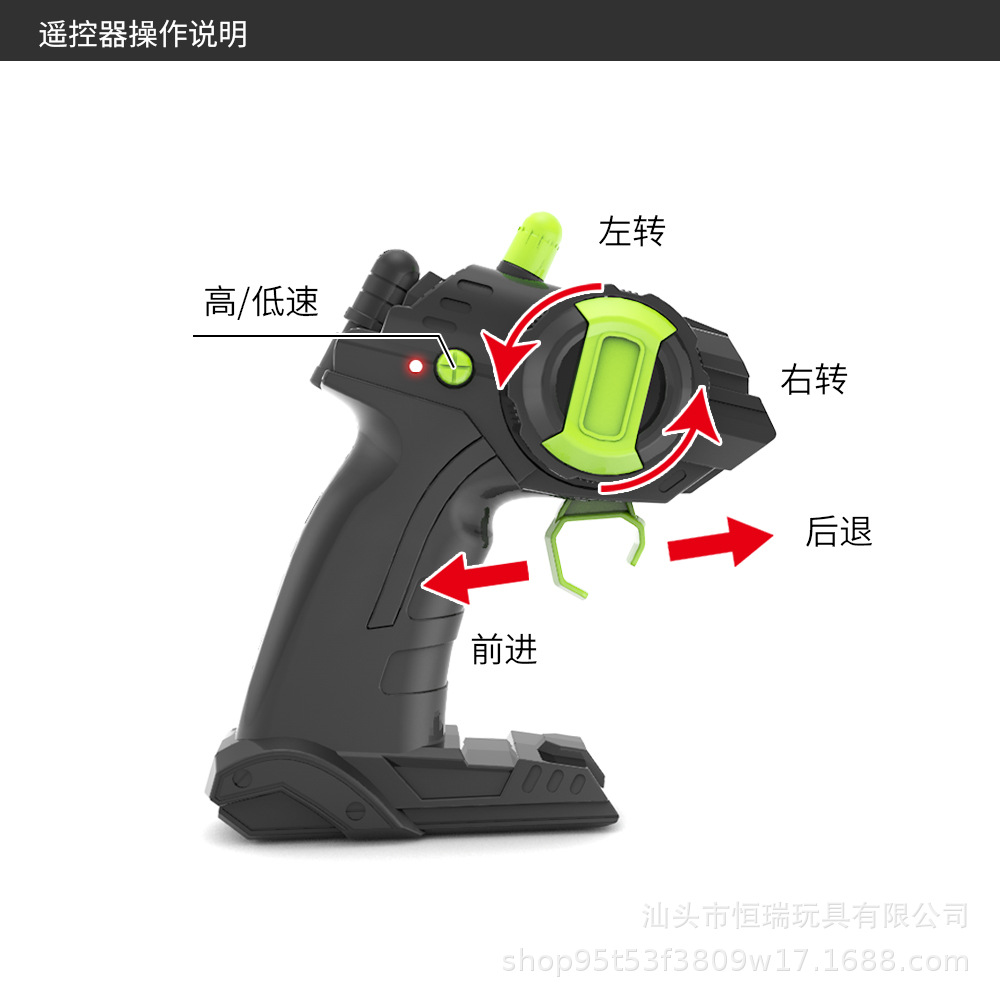 遥控器操作说明

左转

高/低速

右转

后退

前进

汕头市恒瑞玩具有限公司
shop95t53f3809w17.1688.com