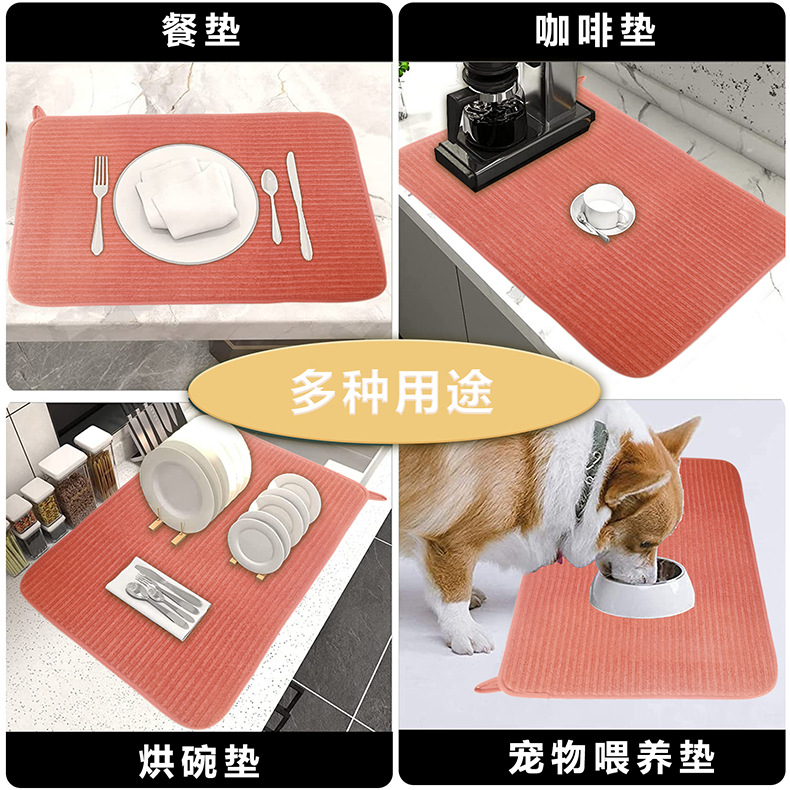 餐垫

咖啡垫

多种用途

烘碗垫

宠物喂养垫