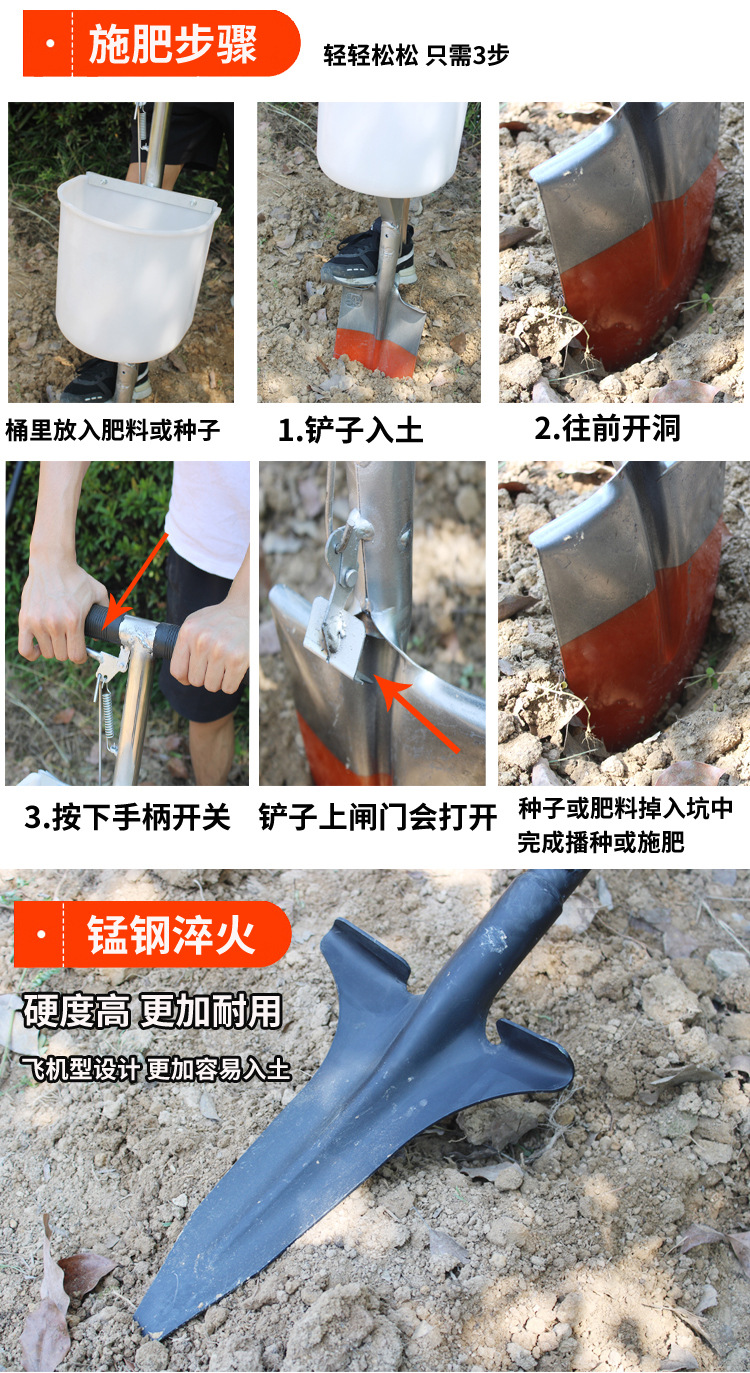 施肥步骤 轻轻松松 只需3步

桶里放入肥料或种子

1.铲子入土

2.往前开洞

3.按下手柄开关

铲子上闸门会打开

种子或肥料掉入坑中 完成播种或施肥

锰钢淬火

硬度高 更加耐用

飞机型设计 更加容易入土