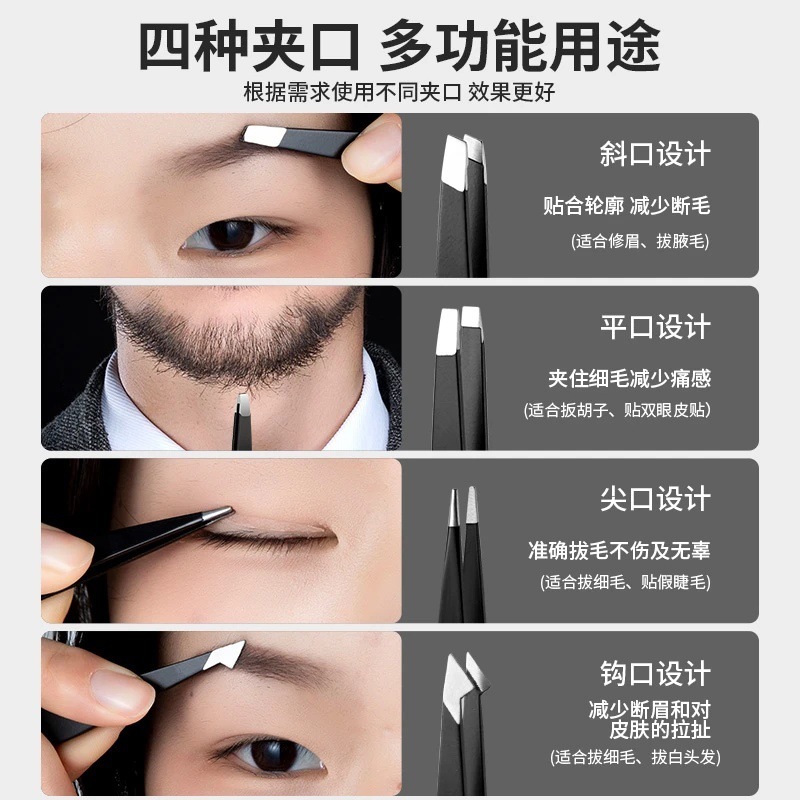 四种夹口 多功能用途

根据需求使用不同夹口 效果更好

斜口设计

贴合轮廓 减少断毛

(适合修眉、拔腋毛)

平口设计

夹住细毛减少痛感

(适合拔胡子、贴双眼皮贴)

尖口设计

准确拔毛不伤及无辜

(适合拔细毛、贴假睫毛)

钩口设计

减少断眉和对皮肤的拉扯

(适合拔细毛、拔白头发)