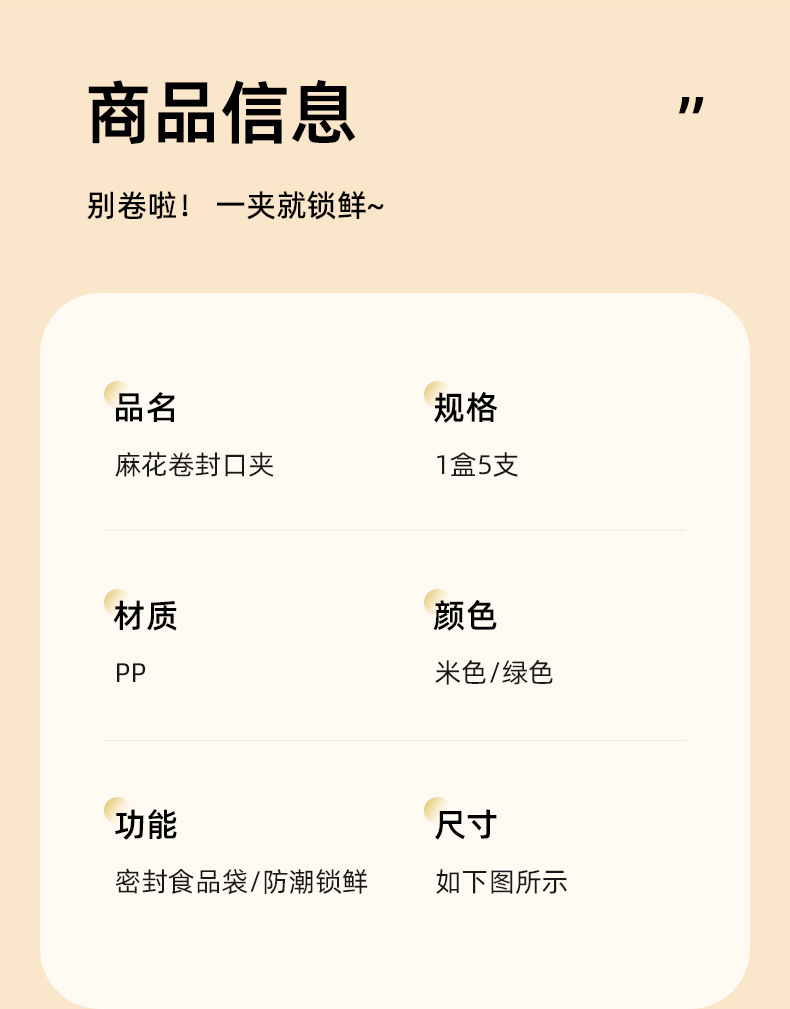 商品信息

”

别卷啦！ 一夹就锁鲜~

品名
麻花卷封口夹

规格
1盒5支

材质
PP

颜色
米色/绿色

功能
密封食品袋/防潮锁鲜

尺寸
如下图所示