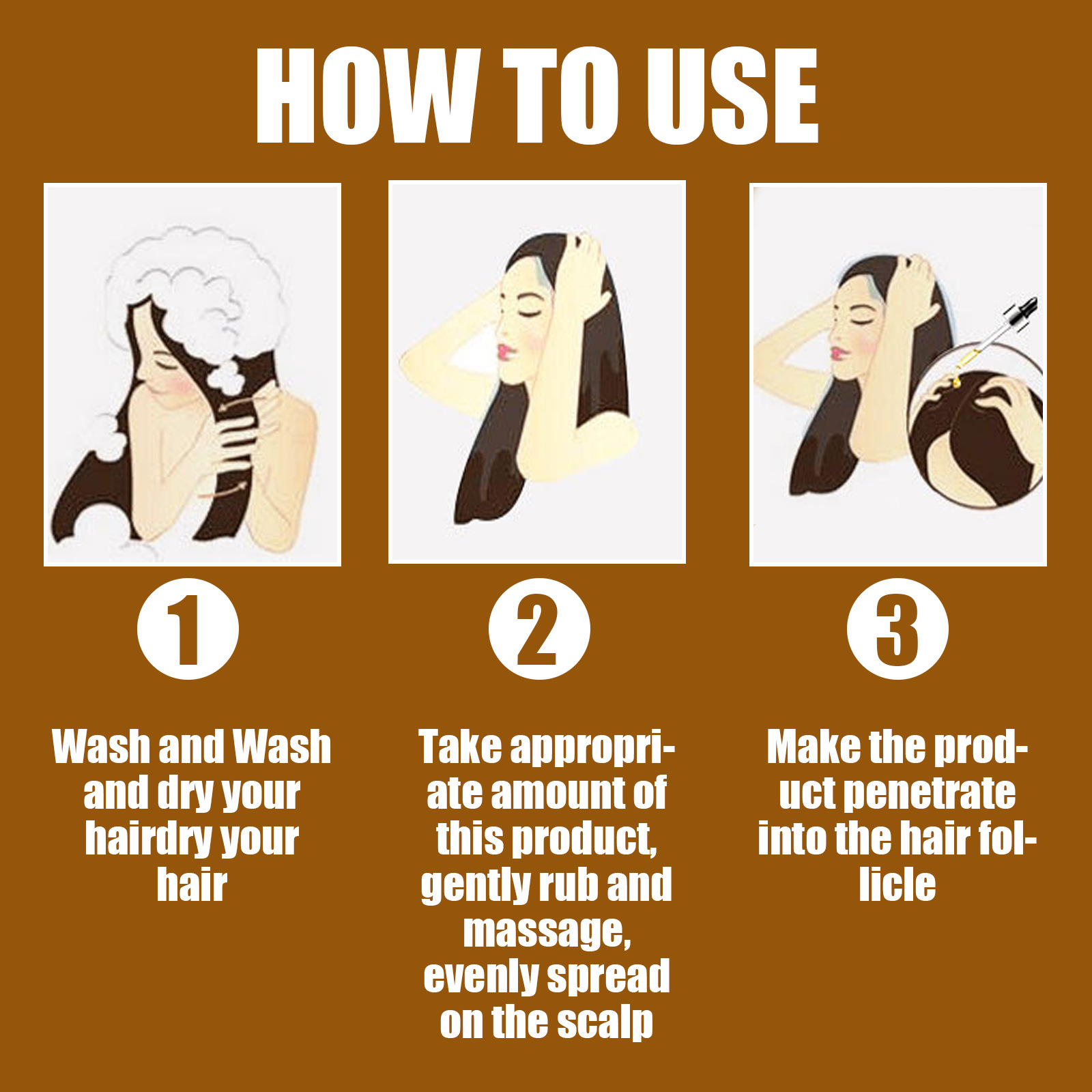 HOW TO USE

1

Wash and Wash and dry your hairdry your hair

2

Take appropriate amount of this product, gently rub and massage, evenly spread on the scalp

3

Make the product penetrate into the hair follicle