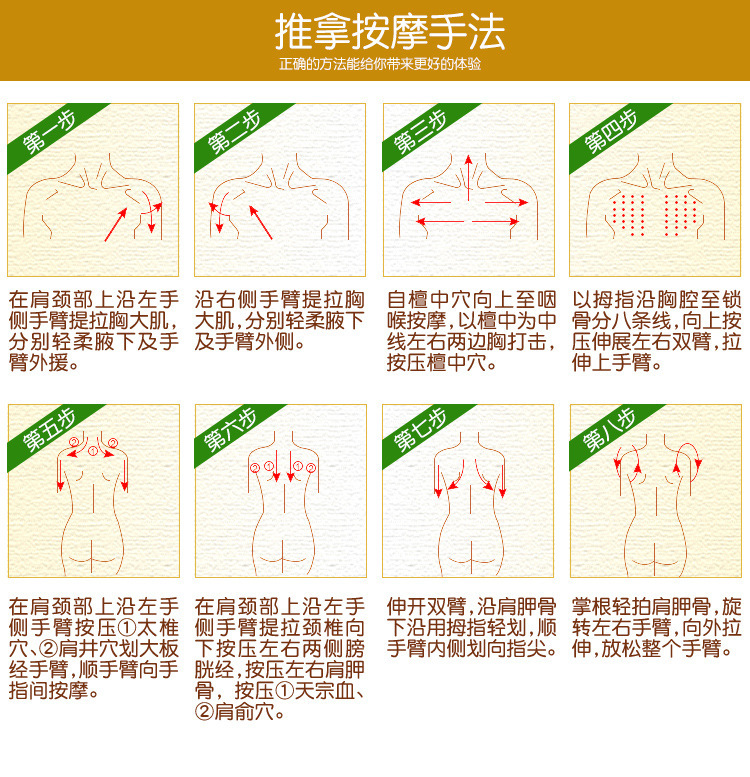 推拿按摩手法

正确的方法能给你带来更好的体验

第一步

在肩颈部上沿左手侧手臂提拉胸大肌，分别轻柔腋下及手臂外援。

第二步

沿右侧手臂提拉胸大肌，分别轻柔腋下及手臂外侧。

第三步

自檀中穴向上至咽喉按摩，以檀中为中线左右两边胸打击，按压檀中穴。

第四步

以拇指沿胸腔至锁骨分八条线，向上按压伸展左右双臂，拉伸上手臂。

第五步

② ① ②

在肩颈部上沿左手侧手臂按压①太椎穴、②肩井穴划大板经手臂，顺手臂向手指间按摩。

第六步

② ① ① ②

在肩颈部上沿左手侧手臂提拉颈椎向下按压左右两侧膀胱经，按压左右肩胛骨，按压①天宗血、②肩俞穴。

第七步

伸开双臂，沿肩胛骨下沿用拇指轻划，顺手臂内侧划向指尖。

第八步

掌根轻拍肩胛骨，旋转左右手臂，向外拉伸，放松整个手臂。