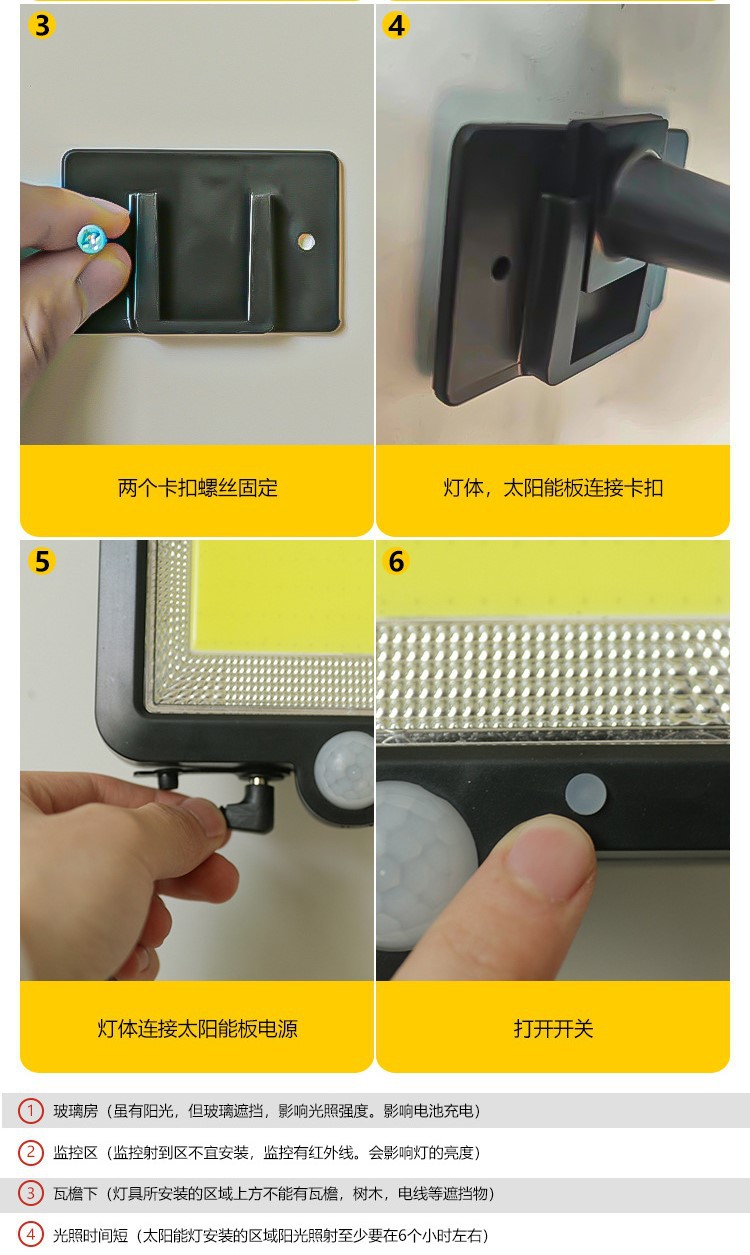 3

两个卡扣螺丝固定

4

灯体，太阳能板连接卡扣

5

灯体连接太阳能板电源

6

打开开关

1 玻璃房（虽有阳光，但玻璃遮挡，影响光照强度。影响电池充电）

2 监控区（监控射到区不宜安装，监控有红外线。会影响灯的亮度）

3 瓦檐下（灯具所安装的区域上方不能有瓦檐，树木，电线等遮挡物）

4 光照时间短（太阳能灯安装的区域阳光照射至少要在6个小时左右）