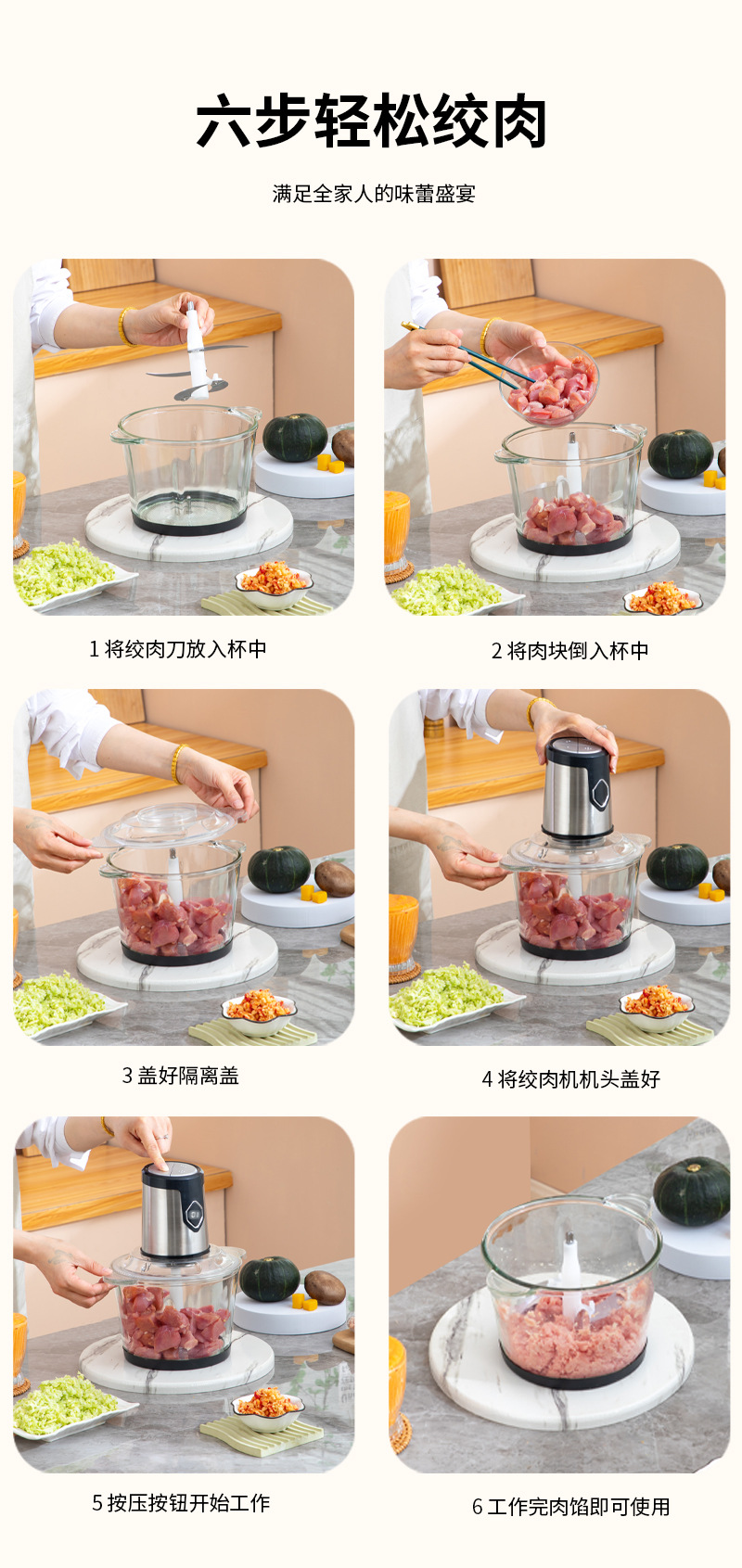 六步轻松绞肉

满足全家人的味蕾盛宴

1 将绞肉刀放入杯中

2 将肉块倒入杯中

3 盖好隔离盖

4 将绞肉机机头盖好

5 按压按钮开始工作

6 工作完肉馅即可使用