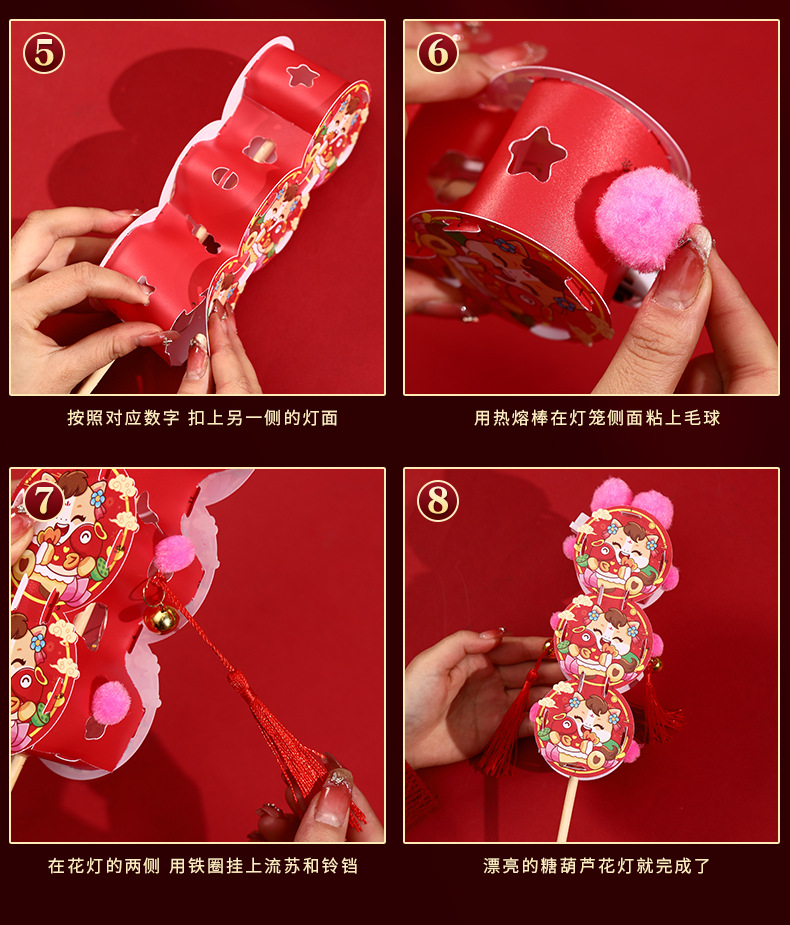 5

按照对应数字 扣上另一侧的灯面

6

用热熔棒在灯笼侧面粘上毛球

7

在花灯的两侧 用铁圈挂上流苏和铃铛

8

漂亮的糖葫芦花灯就完成了