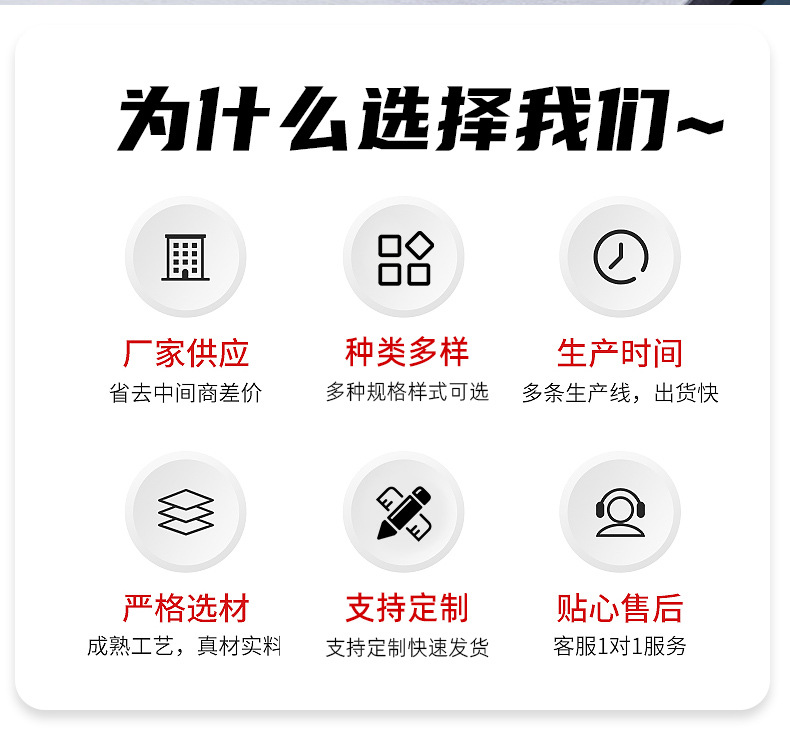 为什么选择我们~

厂家供应
省去中间商差价

种类多样
多种规格样式可选

生产时间
多条生产线，出货快

严格选材
成熟工艺，真材实料

支持定制
支持定制快速发货

贴心售后
客服1对1服务