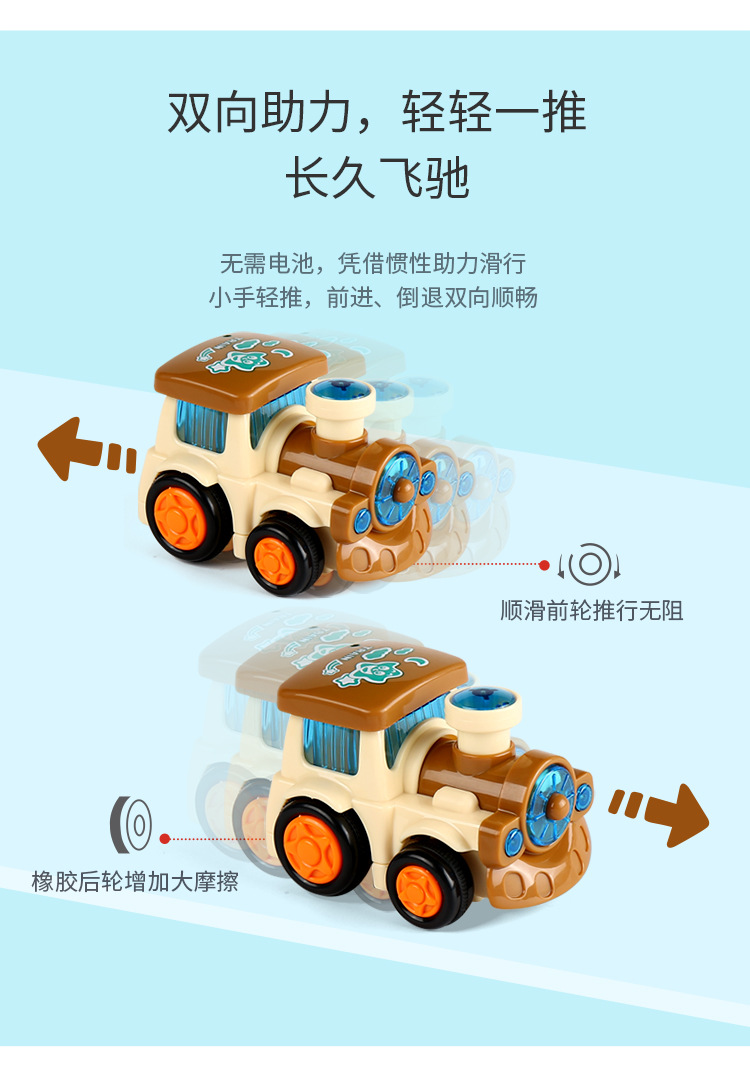 双向助力，轻轻一推
长久飞驰

无需电池，凭借惯性助力滑行
小手轻推，前进、倒退双向顺畅

顺滑前轮推行无阻

橡胶后轮增加大摩擦