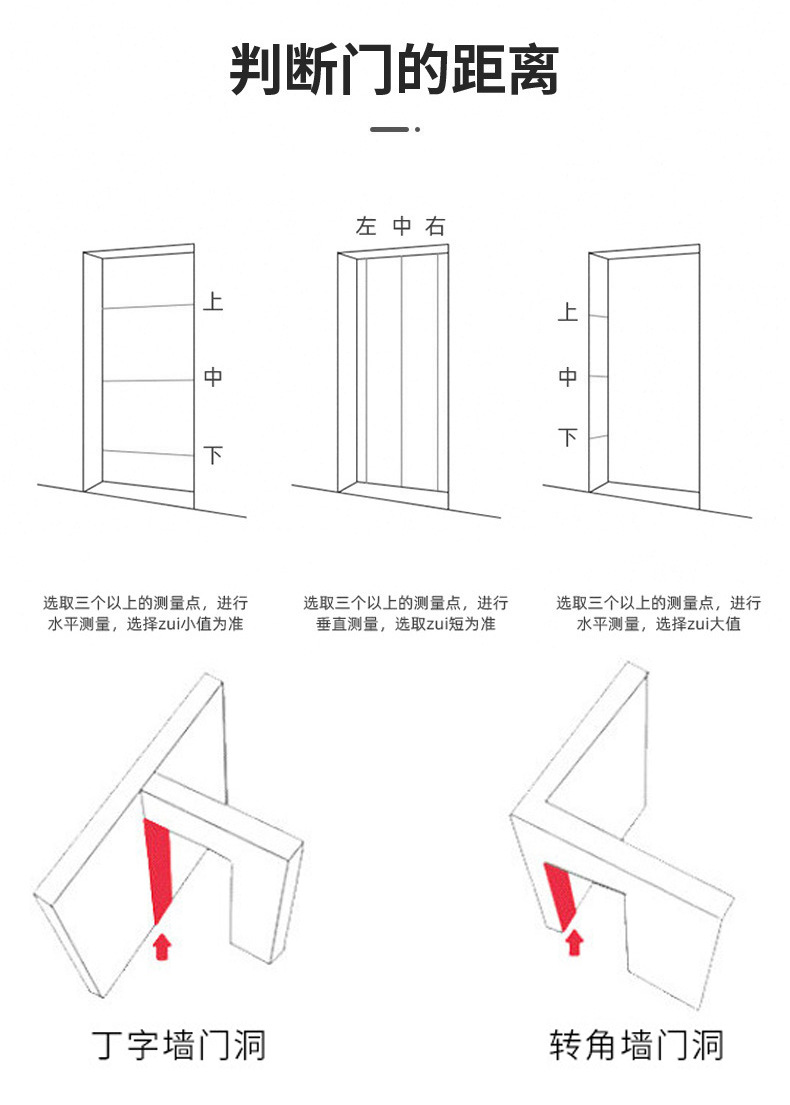 判断门的距离

上
中
下

左 中 右

上
中
下

选取三个以上的测量点，进行水平测量，选择zui小值为准

选取三个以上的测量点，进行垂直测量，选取zui短为准

选取三个以上的测量点，进行水平测量，选择zui大值

丁字墙门洞

转角墙门洞