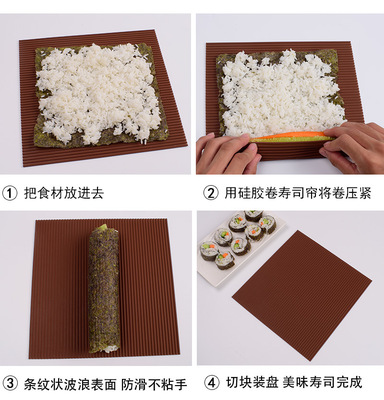 ① 把食材放进去

② 用硅胶卷寿司帘将卷压紧

③ 条纹状波浪表面 防滑不粘手

④ 切块装盘 美味寿司完成