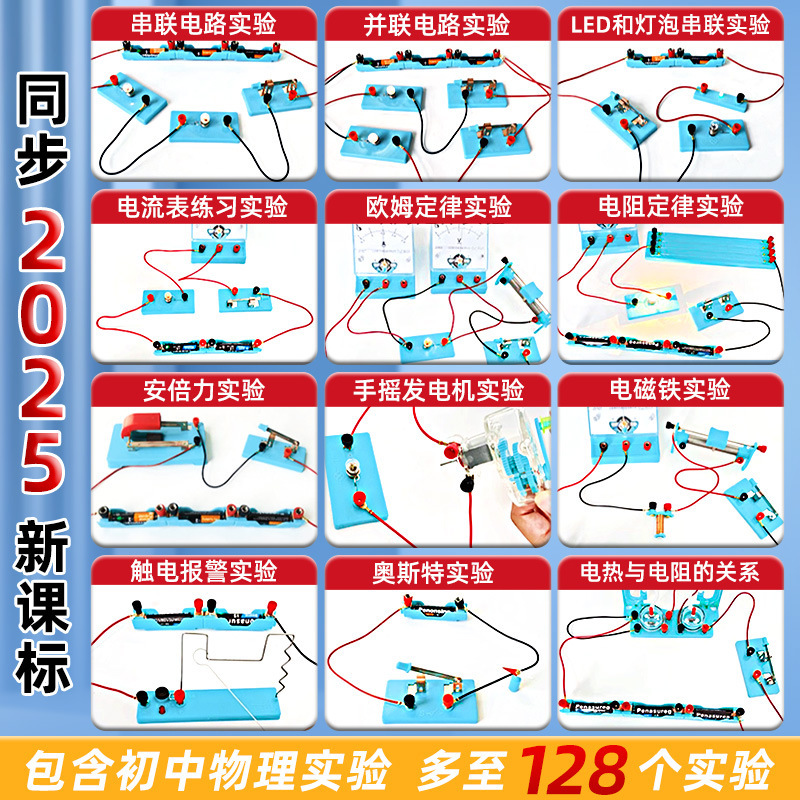 同步2025新课标

串联电路实验
并联电路实验
LED和灯泡串联实验
电流表练习实验
欧姆定律实验
电阻定律实验
安倍力实验
手摇发电机实验
电磁铁实验
触电报警实验
奥斯特实验
电热与电阻的关系

包含初中物理实验 多至128个实验