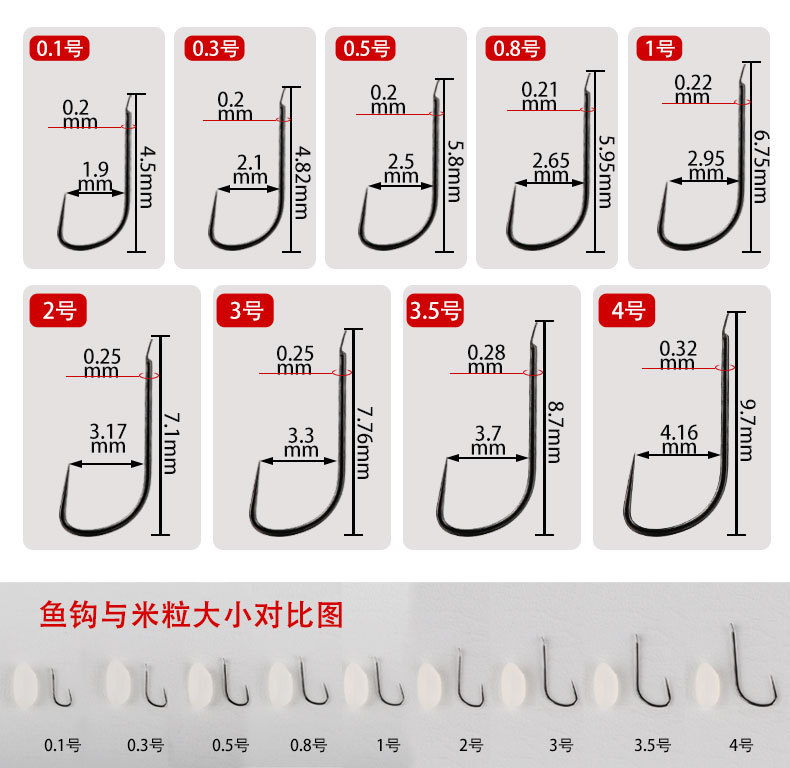 0.1号
0.2 mm
1.9 mm
4.5mm

0.3号
0.2 mm
2.1 mm
4.82mm

0.5号
0.2 mm
2.5 mm
5.8mm

0.8号
0.21 mm
2.65 mm
5.95mm

1号
0.22 mm
2.95 mm
6.75mm

2号
0.25 mm
3.17 mm
7.1mm

3号
0.25 mm
3.3 mm
7.76mm

3.5号
0.28 mm
3.7 mm
8.7mm

4号
0.32 mm
4.16 mm
9.7mm

鱼钩与米粒大小对比图

0.1号 0.3号 0.5号 0.8号 1号 2号 3号 3.5号 4号