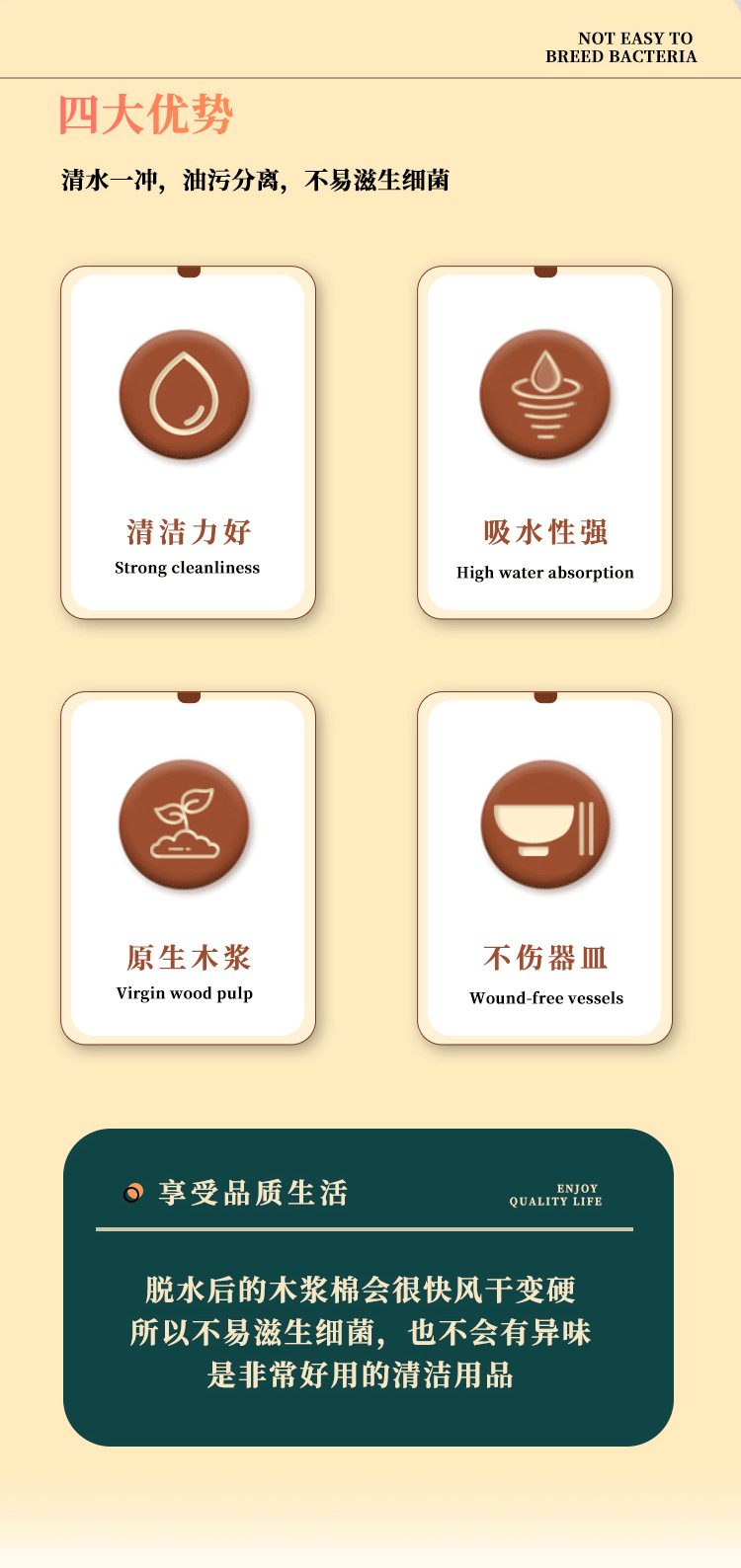 NOT EASY TO
BREED BACTERIA

四大优势

清水一冲，油污分离，不易滋生细菌

清洁力好
Strong cleanliness

吸水性强
High water absorption

原生木浆
Virgin wood pulp

不伤器皿
Wound-free vessels

享受品质生活

ENJOY
QUALITY LIFE

脱水后的木浆棉会很快风干变硬
所以不易滋生细菌，也不会有异味
是非常好用的清洁用品