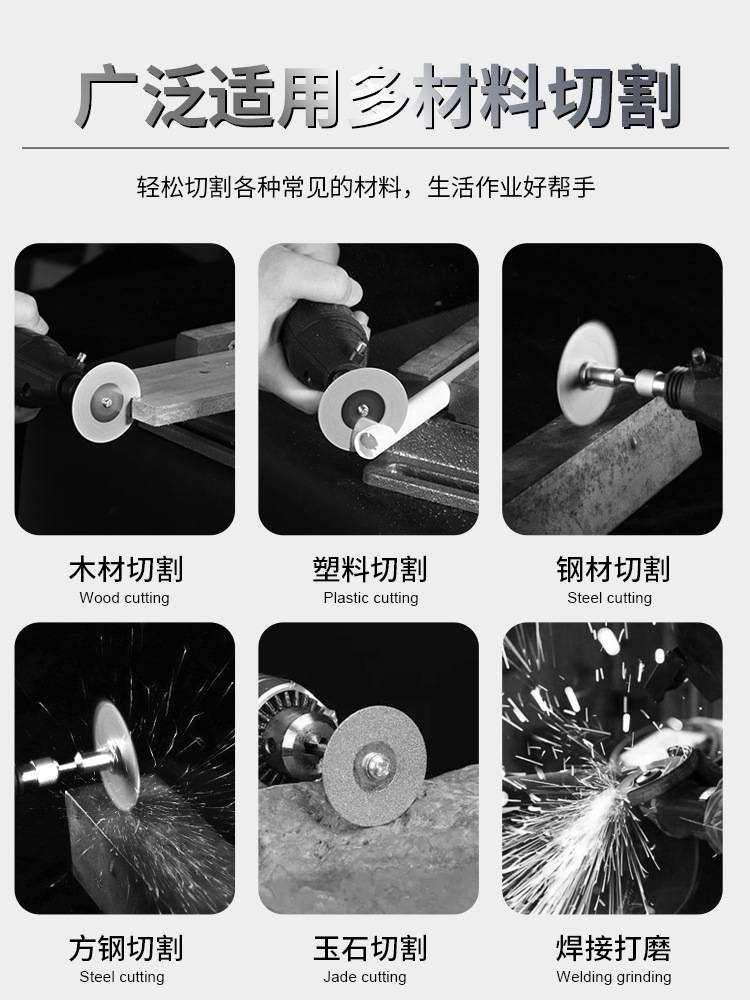 广泛适用多材料切割

轻松切割各种常见的材料，生活作业好帮手

木材切割
Wood cutting

塑料切割
Plastic cutting

钢材切割
Steel cutting

方钢切割
Steel cutting

玉石切割
Jade cutting

焊接打磨
Welding grinding