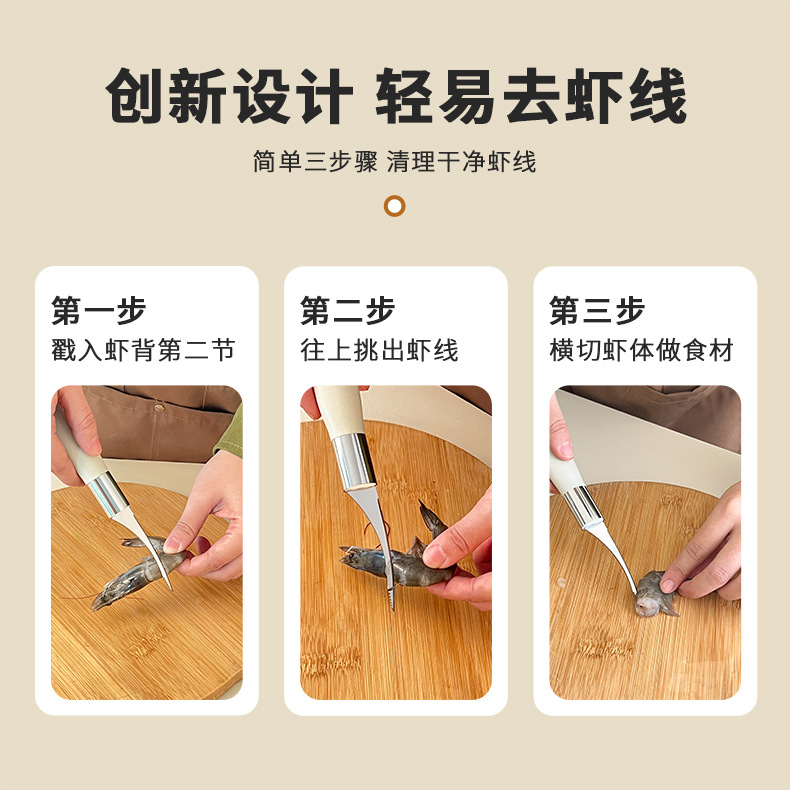 创新设计 轻易去虾线

简单三步骤 清理干净虾线

第一步
戳入虾背第二节

第二步
往上挑出虾线

第三步
横切虾体做食材