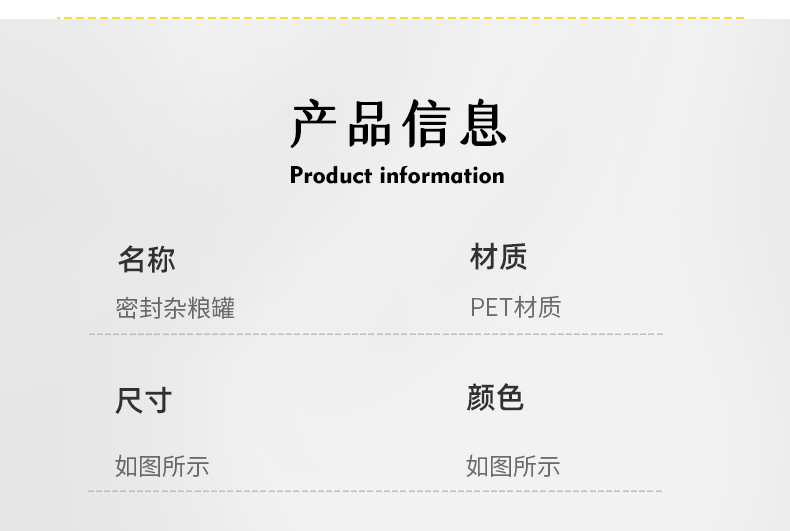 产品信息
Product information

名称
密封杂粮罐

材质
PET材质

尺寸
如图所示

颜色
如图所示