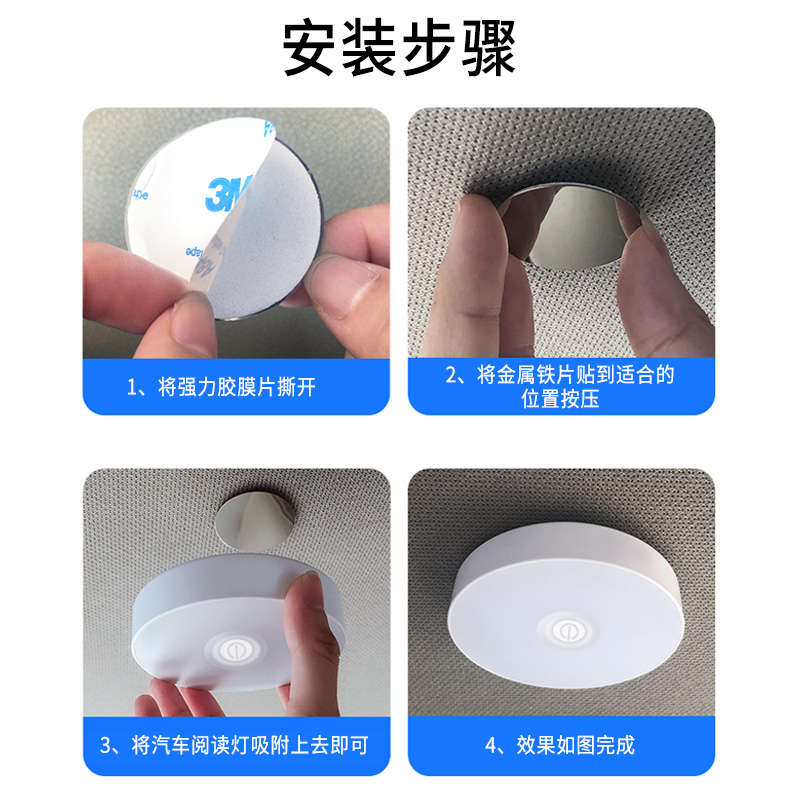 安装步骤

3M

1、将强力胶膜片撕开

2、将金属铁片贴到适合的位置按压

3、将汽车阅读灯吸附上去即可

4、效果如图完成