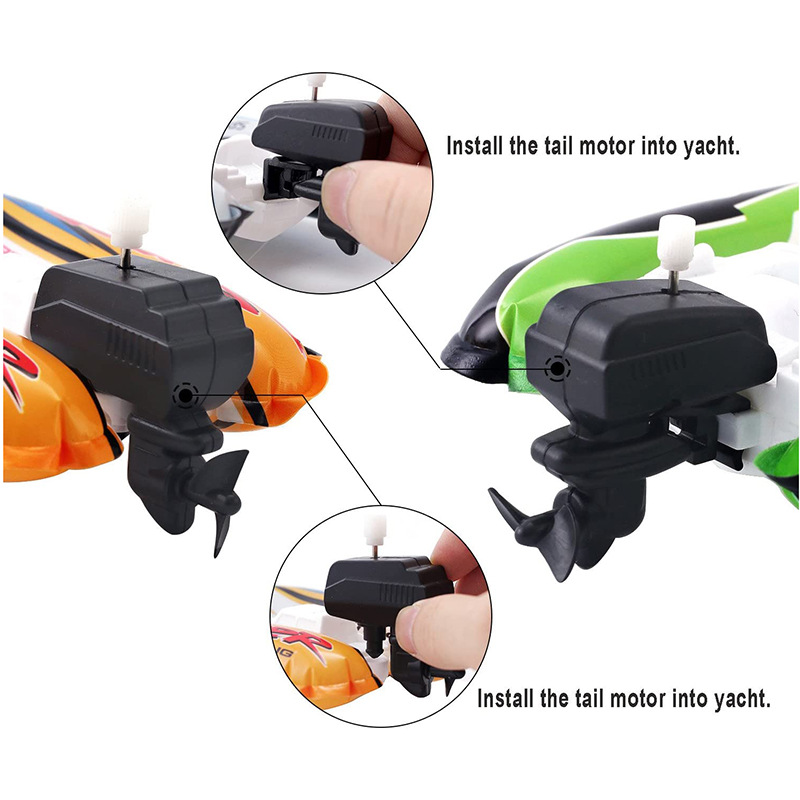 Install the tail motor into yacht.

Install the tail motor into yacht.