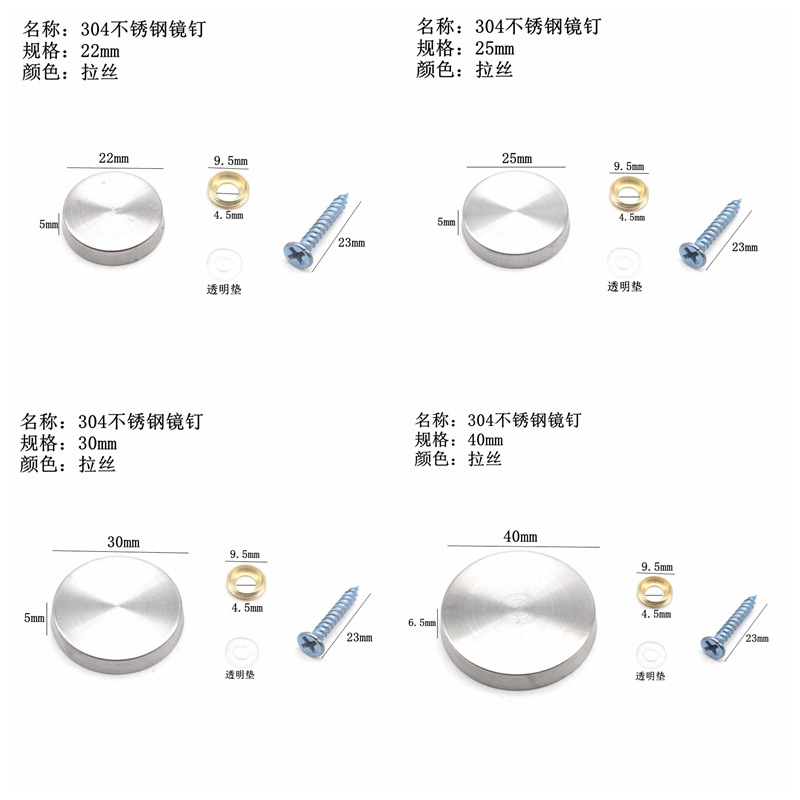 名称：304不锈钢镜钉
规格：22mm
颜色：拉丝

22mm
5mm
9.5mm
4.5mm
23mm
透明垫

名称：304不锈钢镜钉
规格：25mm
颜色：拉丝

25mm
5mm
9.5mm
4.5mm
23mm
透明垫

名称：304不锈钢镜钉
规格：30mm
颜色：拉丝

30mm
5mm
9.5mm
4.5mm
23mm
透明垫

名称：304不锈钢镜钉
规格：40mm
颜色：拉丝

40mm
6.5mm
9.5mm
4.5mm
23mm
透明垫