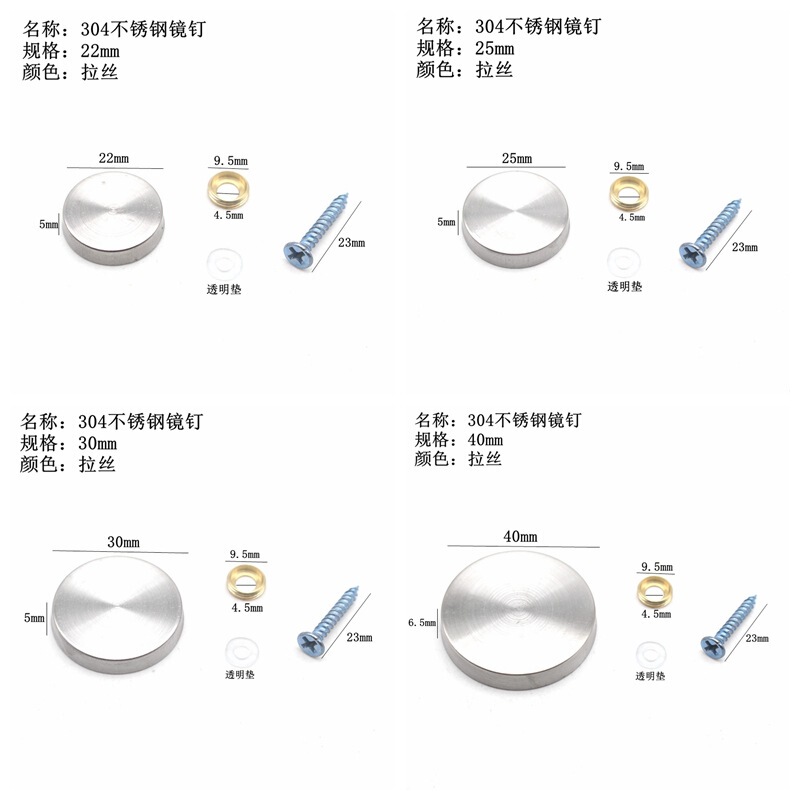 名称：304不锈钢镜钉
规格：22mm
颜色：拉丝

22mm
5mm
9.5mm
4.5mm
23mm
透明垫

名称：304不锈钢镜钉
规格：25mm
颜色：拉丝

25mm
5mm
9.5mm
4.5mm
23mm
透明垫

名称：304不锈钢镜钉
规格：30mm
颜色：拉丝

30mm
5mm
9.5mm
4.5mm
23mm
透明垫

名称：304不锈钢镜钉
规格：40mm
颜色：拉丝

40mm
6.5mm
9.5mm
4.5mm
23mm
透明垫